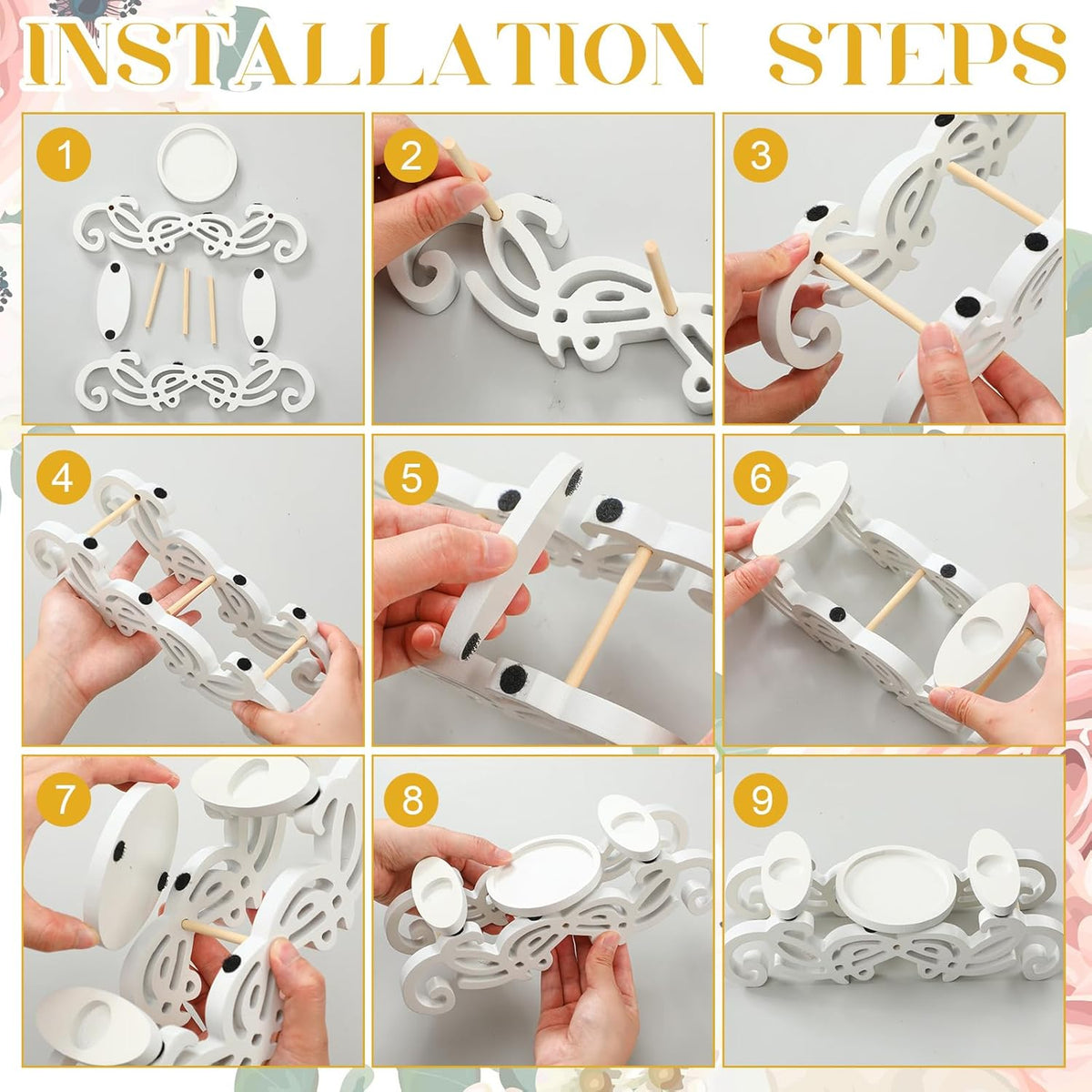 INSTALLATION STEPS

1

2

3

4

5

6

7

8

9