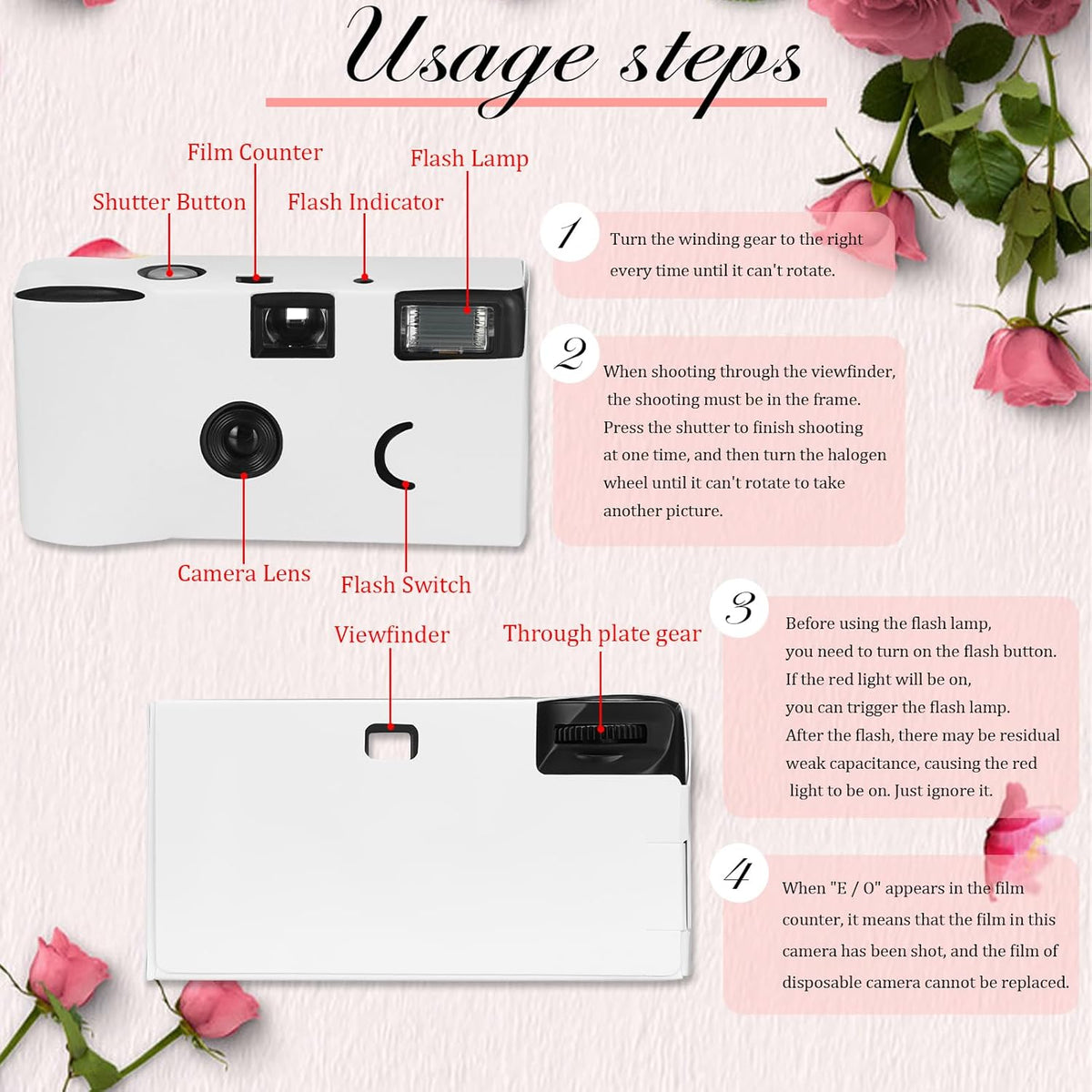 Usage steps

Film Counter
Flash Lamp
Shutter Button
Flash Indicator

Camera Lens
Flash Switch

Viewfinder
Through plate gear

1 Turn the winding gear to the right every time until it can't rotate.

2 When shooting through the viewfinder, the shooting must be in the frame. Press the shutter to finish shooting at one time, and then turn the halogen wheel until it can't rotate to take another picture.

3 Before using the flash lamp, you need to turn on the flash button. If the red light will be on, you can trigger the flash lamp. After the flash, there may be residual weak capacitance, causing the red light to be on. Just ignore it.

4 When "E / O" appears in the film counter, it means that the film in this camera has been shot, and the film of disposable camera cannot be replaced.