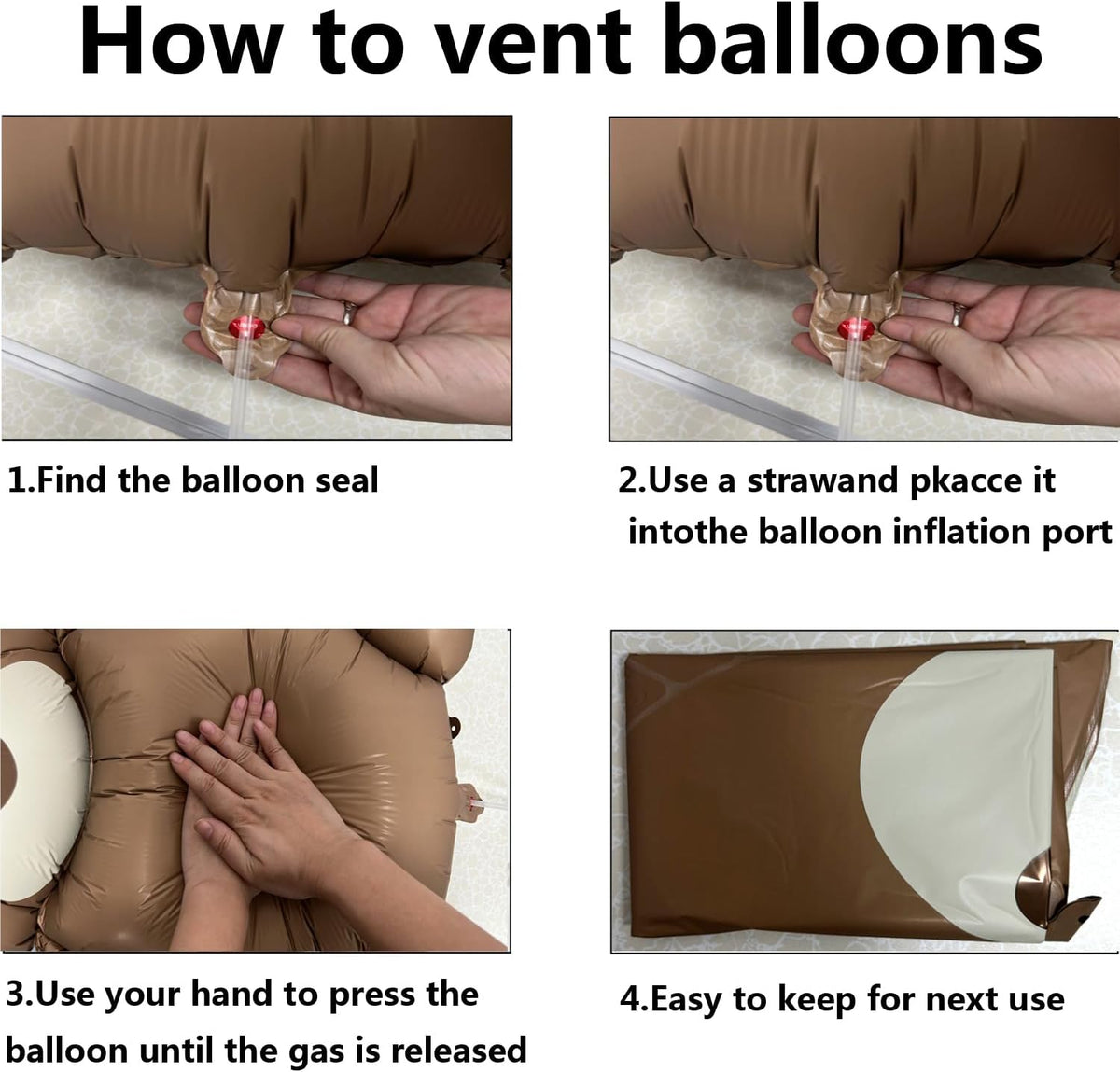 How to vent balloons

1.Find the balloon seal

2.Use a strawand pkacce it intothe balloon inflation port

3.Use your hand to press the balloon until the gas is released

4.Easy to keep for next use