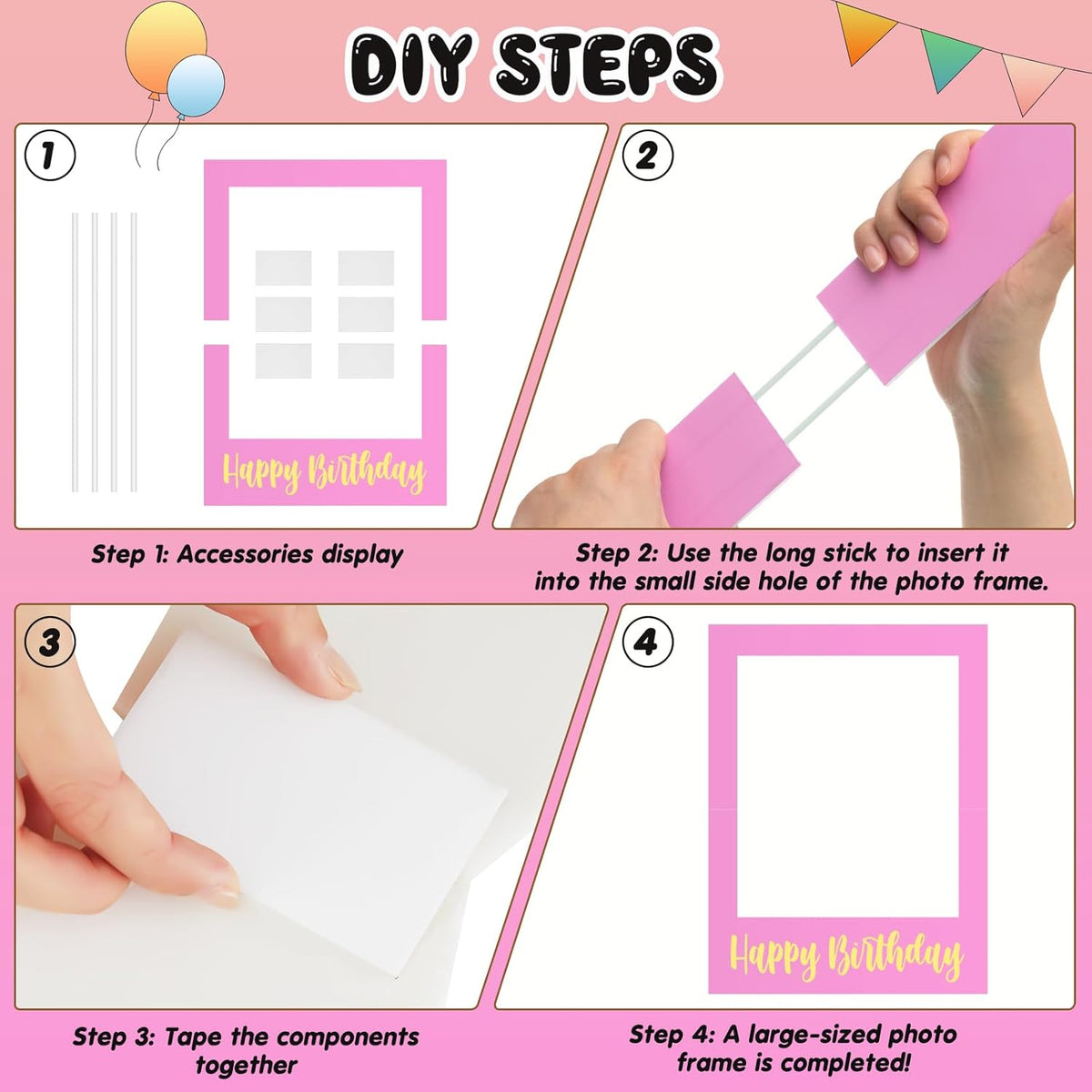 DIY STEPS

1

Happy Birthday

Step 1: Accessories display

2

Step 2: Use the long stick to insert it into the small side hole of the photo frame.

3

Step 3: Tape the components together

4

Happy Birthday

Step 4: A large-sized photo frame is completed!