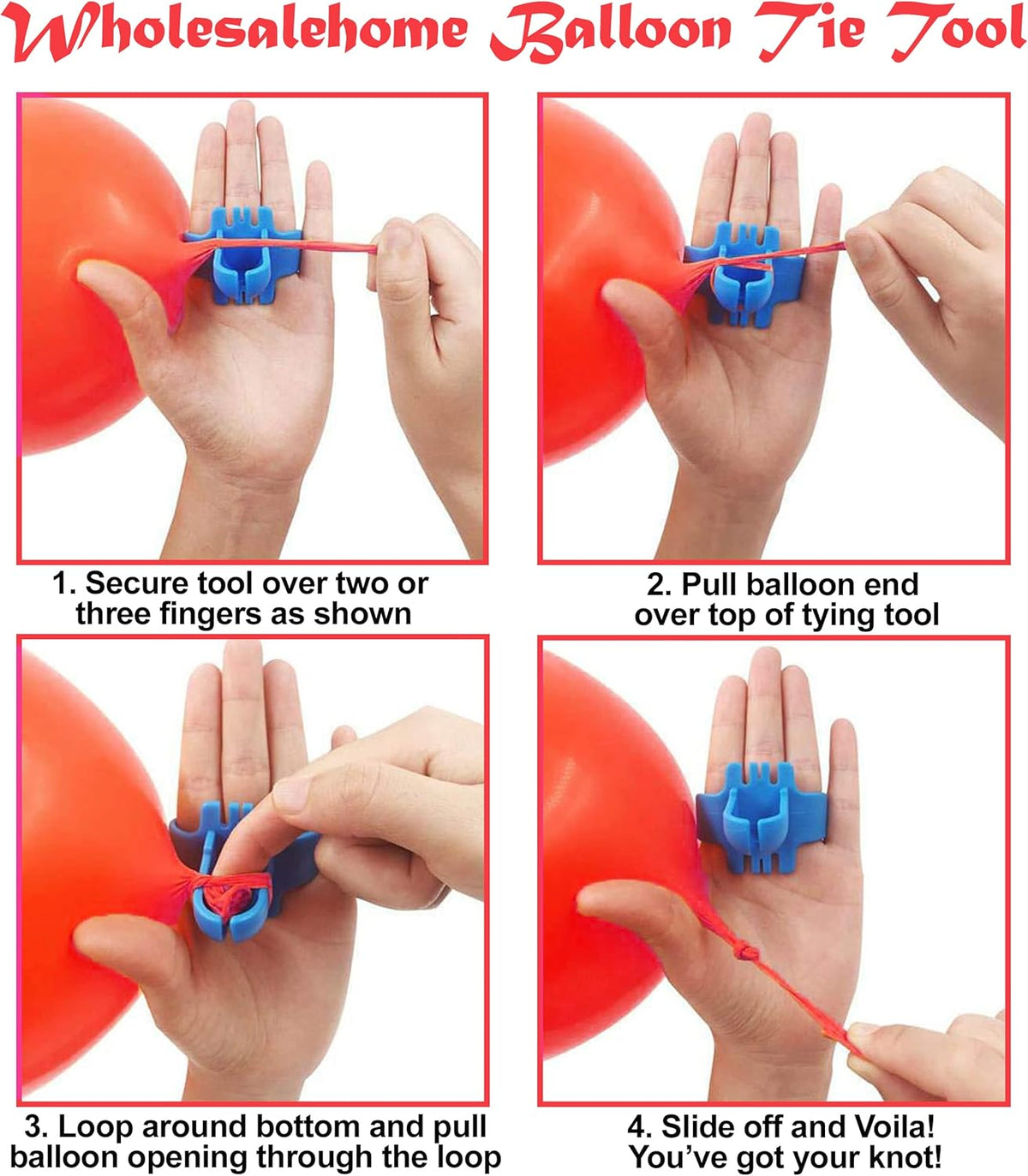 Wholesalehome Balloon Tie Tool

1. Secure tool over two or three fingers as shown

2. Pull balloon end over top of tying tool

3. Loop around bottom and pull balloon opening through the loop

4. Slide off and Voila! You've got your knot!