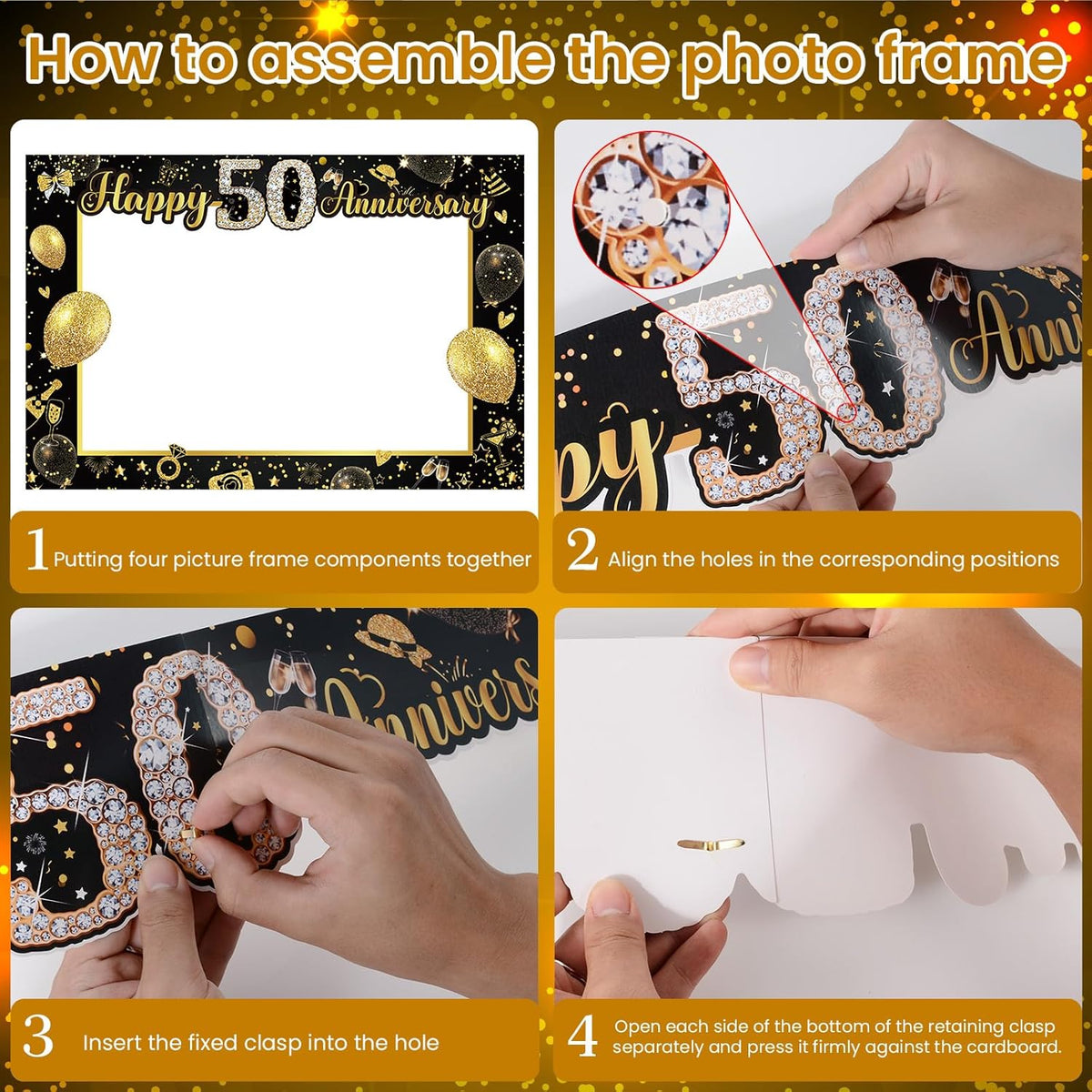 How to assemble the photo frame

Happy 50 Anniversary

1 Putting four picture frame components together

py 50 Anni

2 Align the holes in the corresponding positions

50 Annivers

3 Insert the fixed clasp into the hole

4 Open each side of the bottom of the retaining clasp separately and press it firmly against the cardboard.