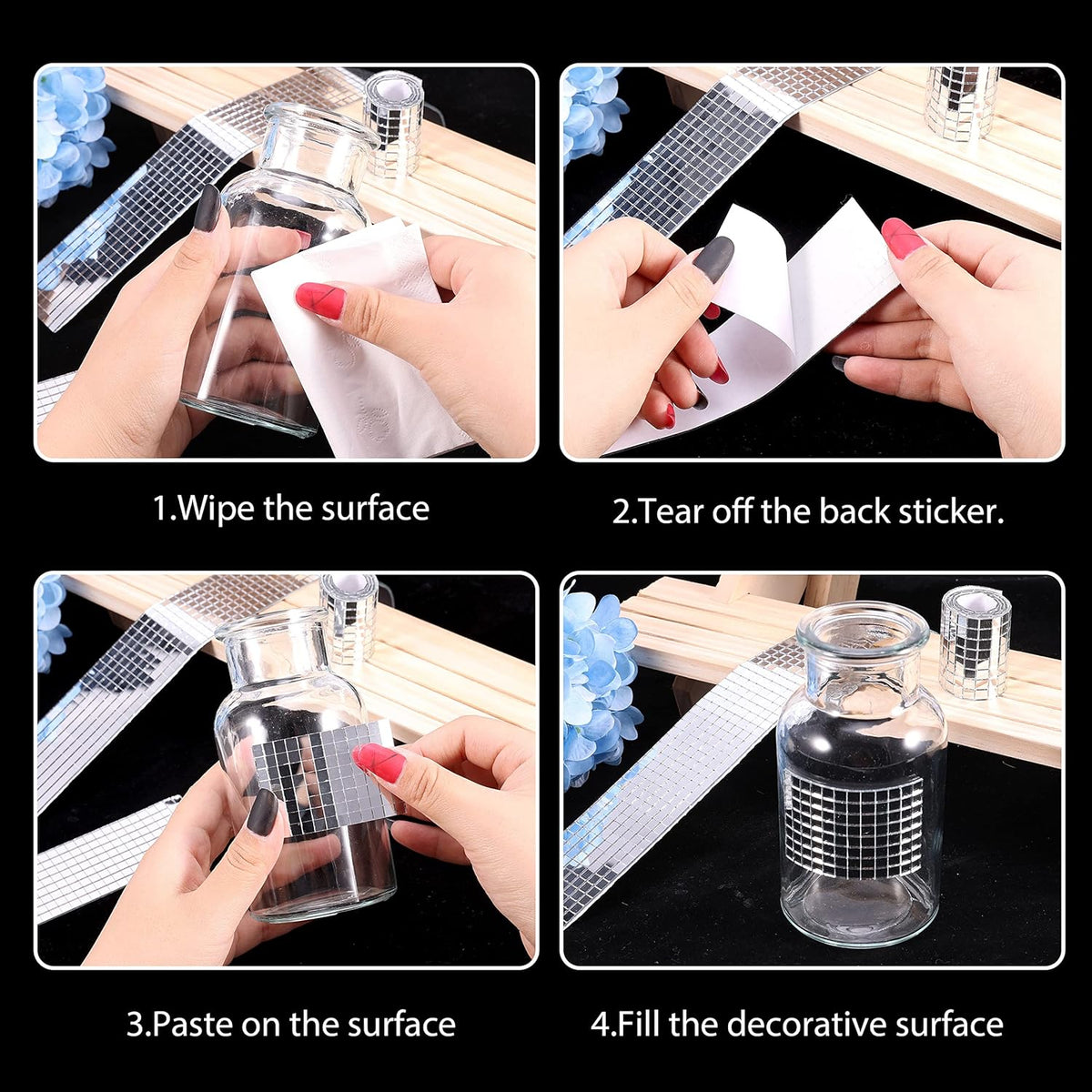 1.Wipe the surface

2.Tear off the back sticker.

3.Paste on the surface

4.Fill the decorative surface