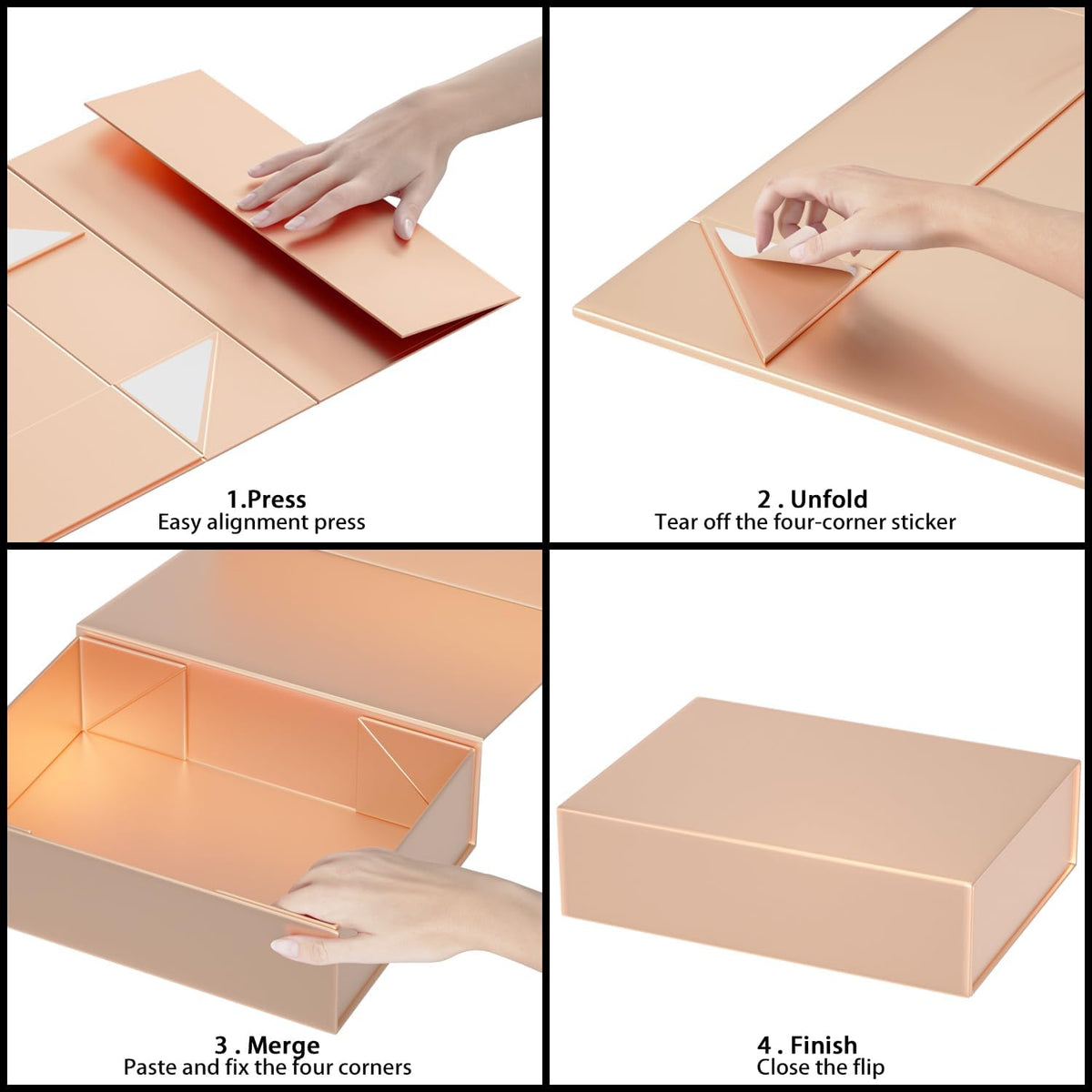 1.Press
Easy alignment press

2 . Unfold
Tear off the four-corner sticker

3 . Merge
Paste and fix the four corners

4 . Finish
Close the flip