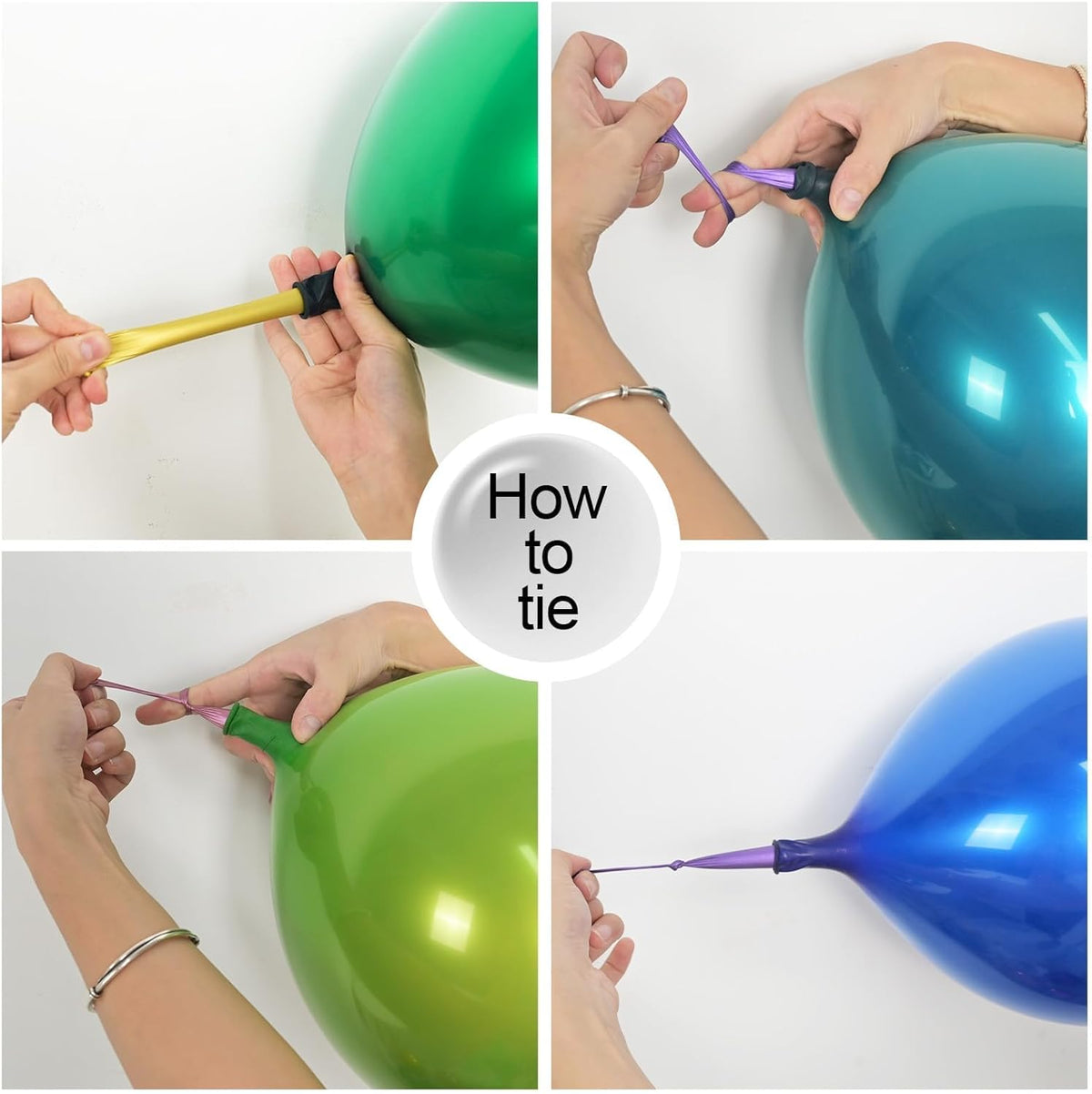 How to tie