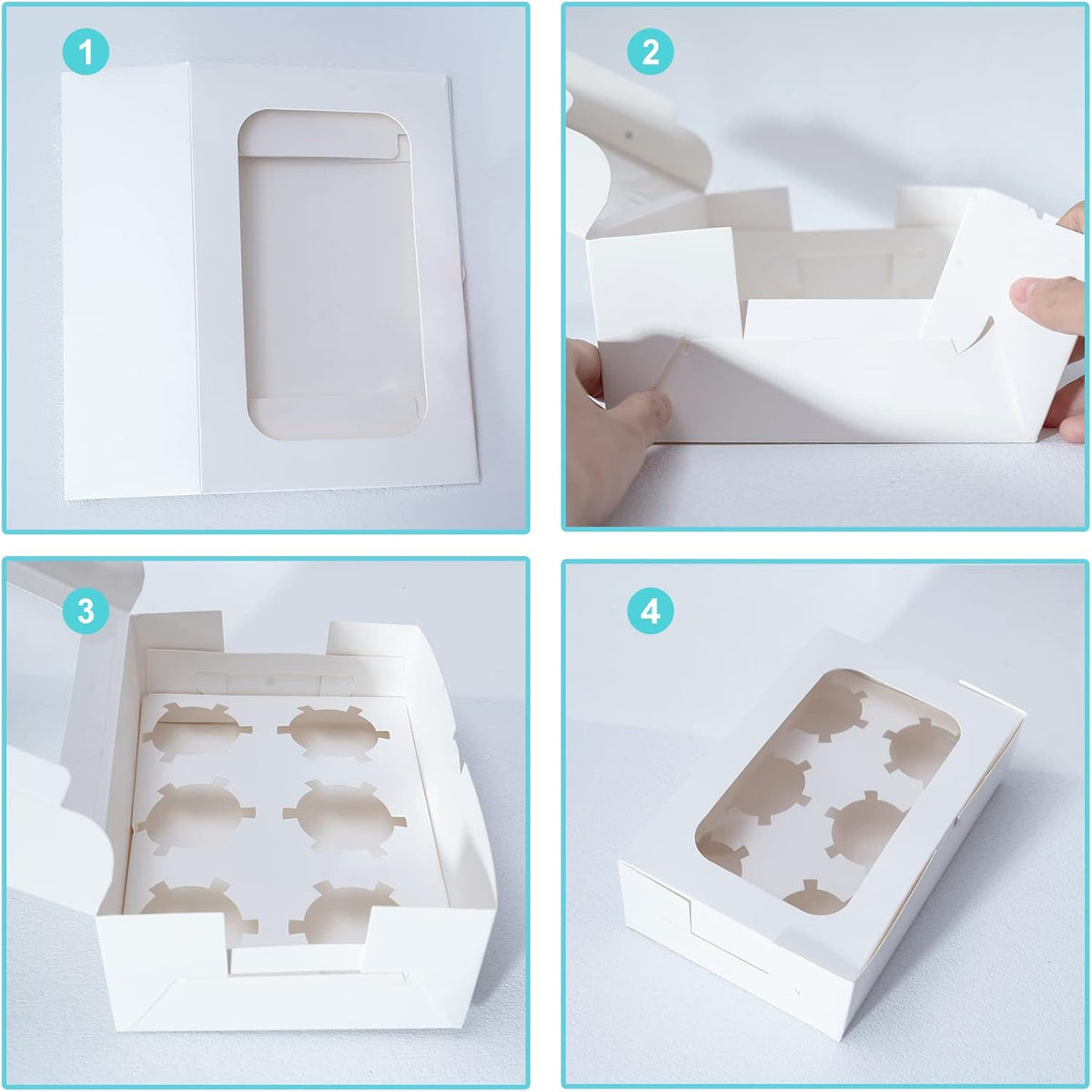 1

2

3

4