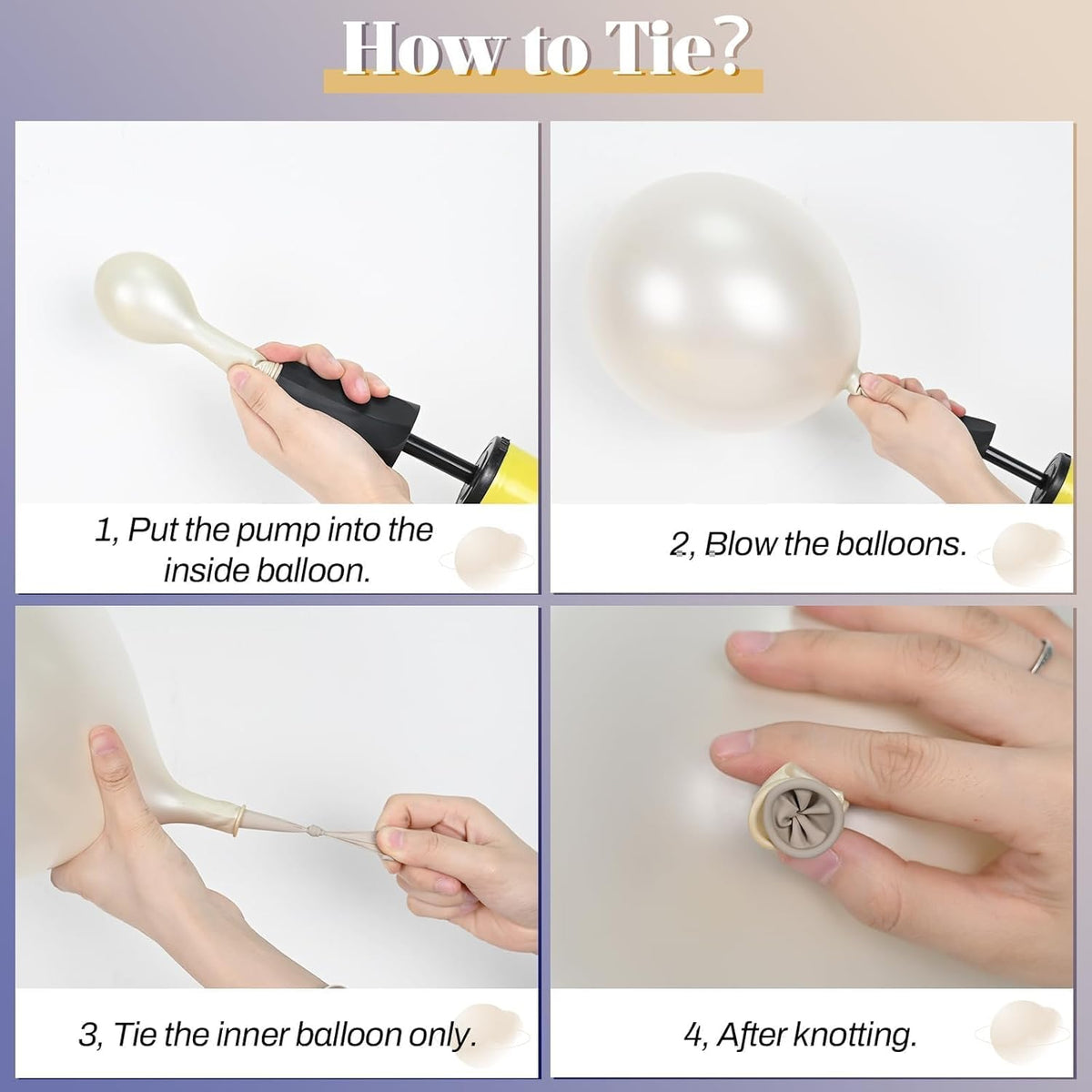 How to Tie?

1, Put the pump into the inside balloon.

2, Blow the balloons.

3, Tie the inner balloon only.

4, After knotting.