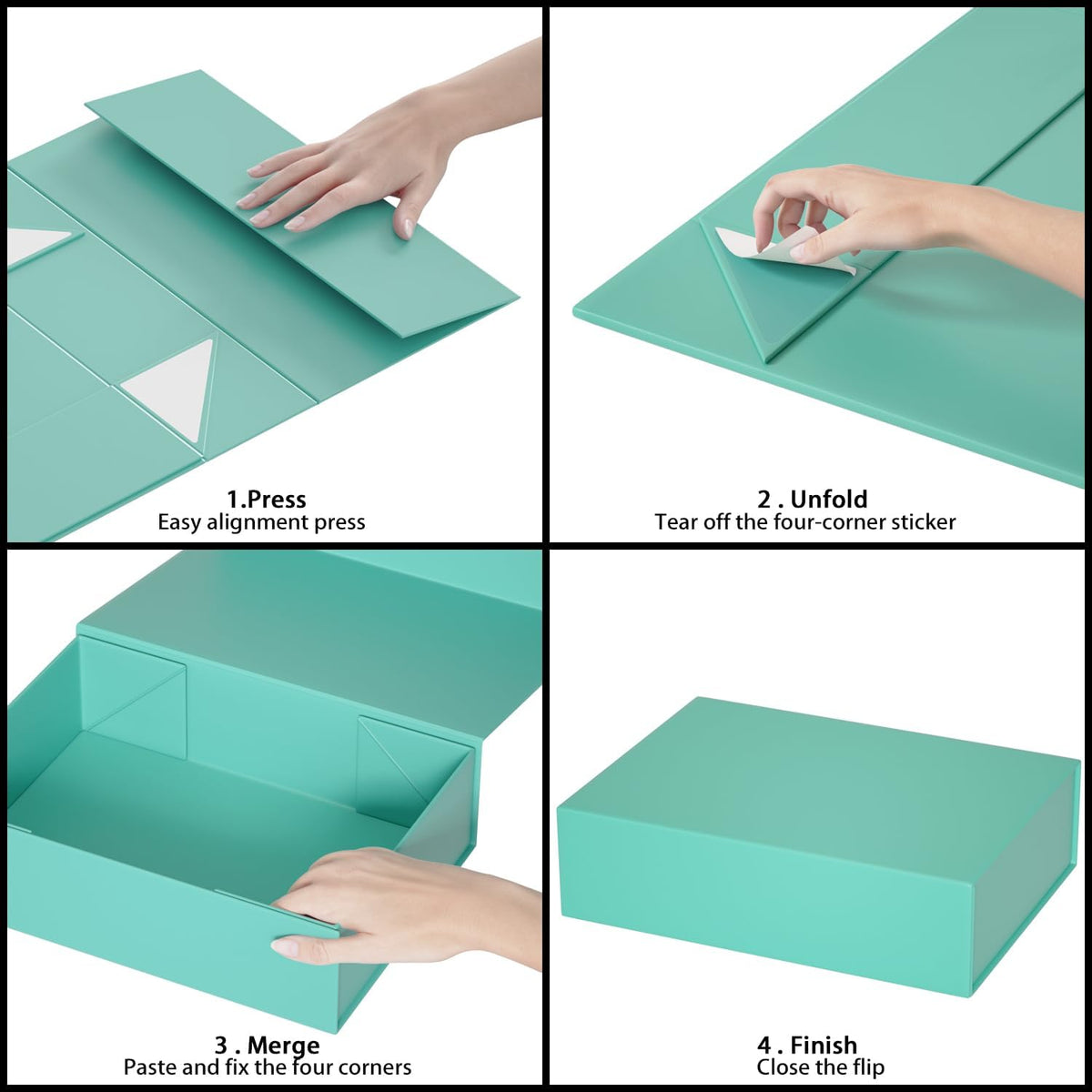 1.Press
Easy alignment press

2 . Unfold
Tear off the four-corner sticker

3 . Merge
Paste and fix the four corners

4 . Finish
Close the flip