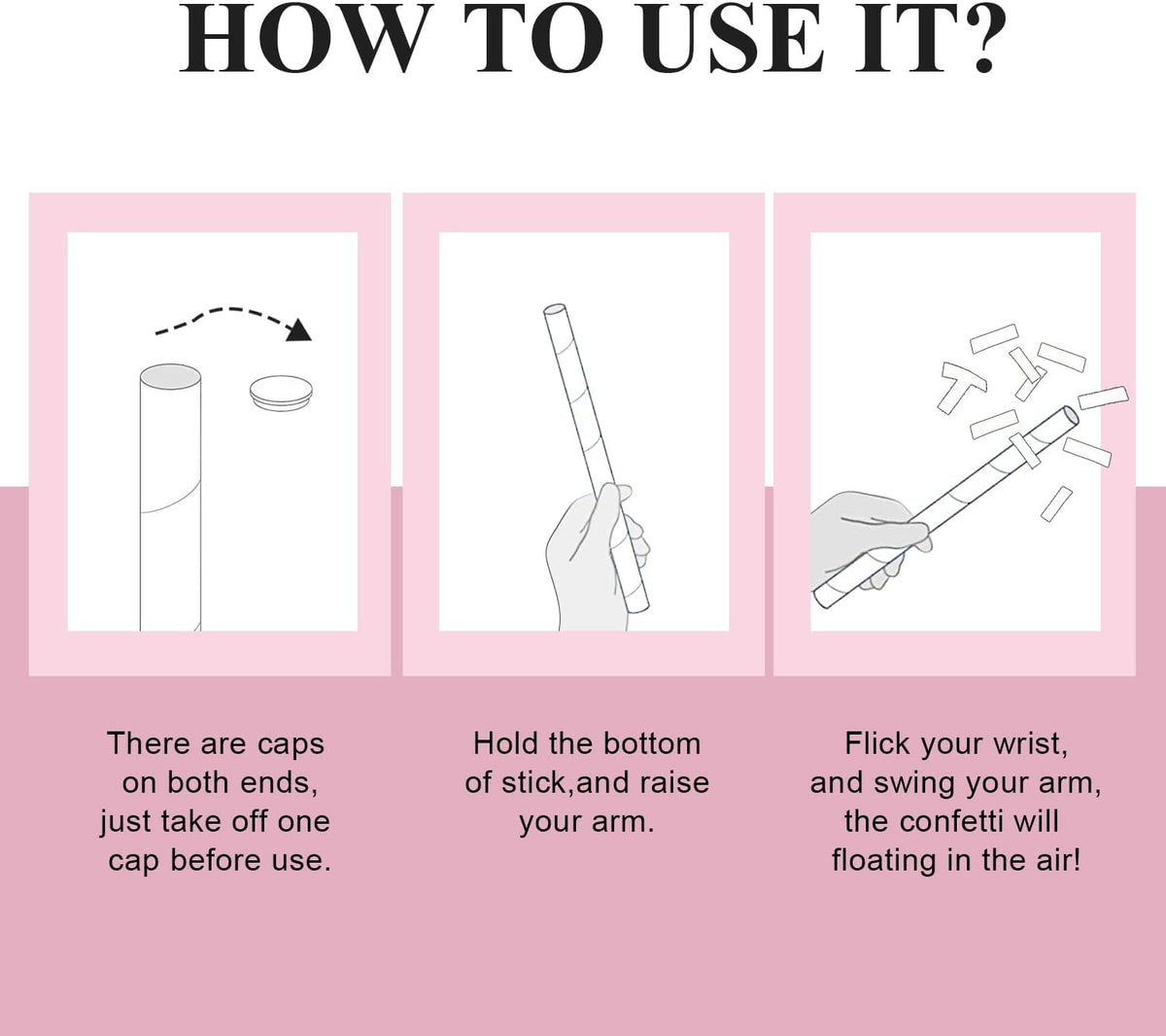 HOW TO USE IT?

There are caps on both ends, just take off one cap before use.

Hold the bottom of stick,and raise your arm.

Flick your wrist, and swing your arm, the confetti will floating in the air!