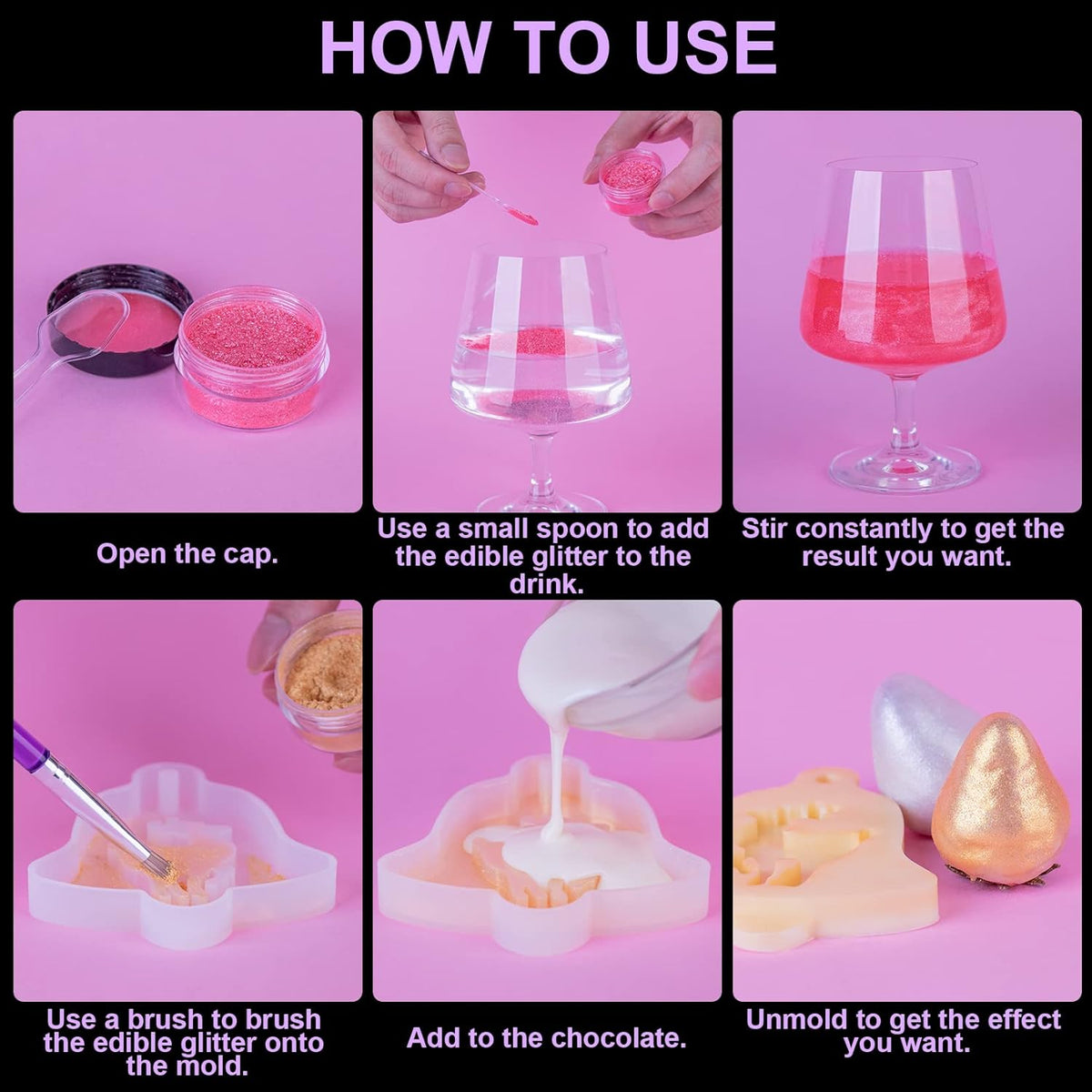 HOW TO USE

Open the cap.

Use a small spoon to add the edible glitter to the drink.

Stir constantly to get the result you want.

Use a brush to brush the edible glitter onto the mold.

Add to the chocolate.

Unmold to get the effect you want.