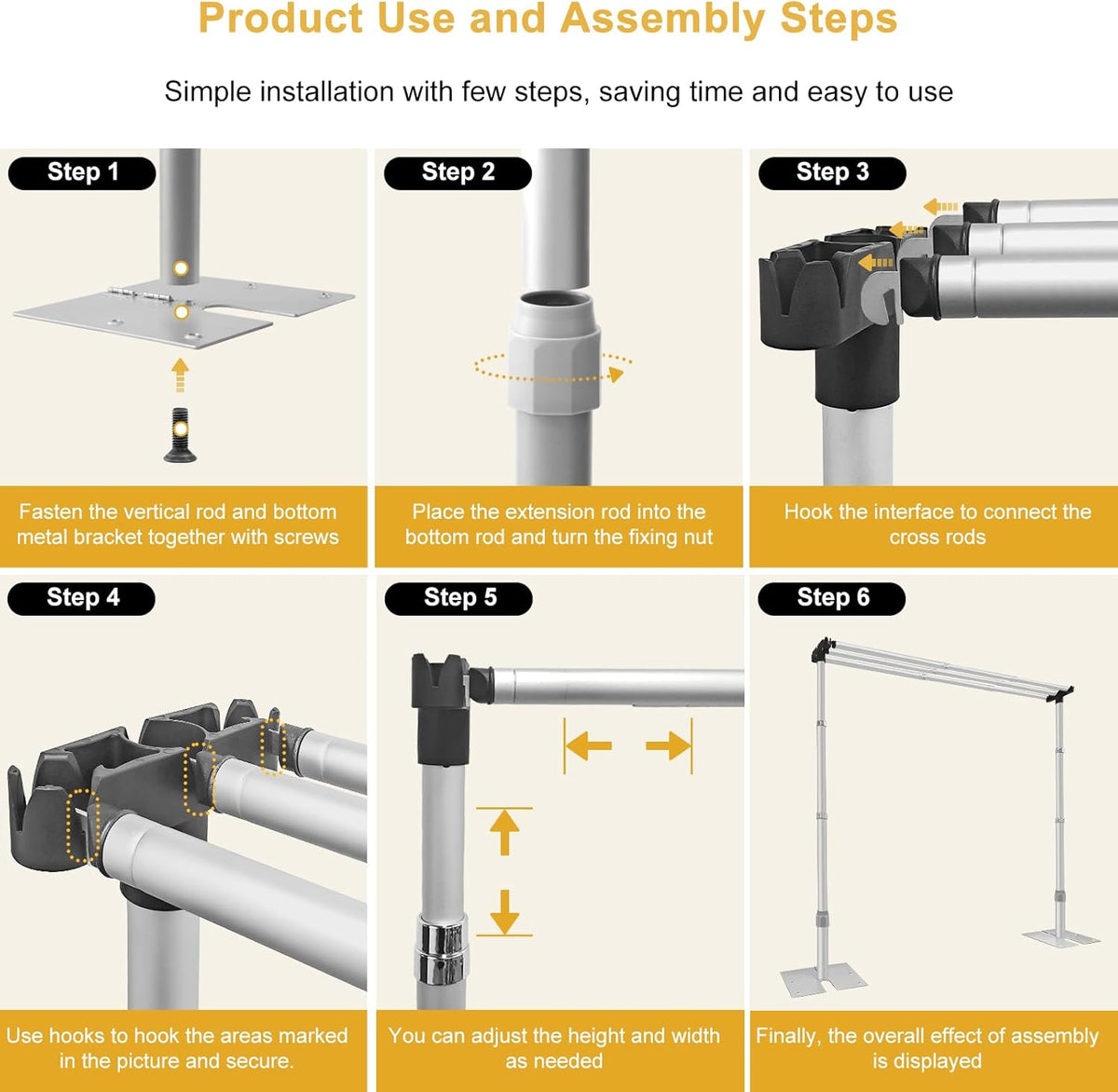 Product Use and Assembly Steps

Simple installation with few steps, saving time and easy to use

Step 1

Fasten the vertical rod and bottom metal bracket together with screws

Step 2

Place the extension rod into the bottom rod and turn the fixing nut

Step 3

Hook the interface to connect the cross rods

Step 4

Use hooks to hook the areas marked in the picture and secure.

Step 5

You can adjust the height and width as needed

Step 6

Finally, the overall effect of assembly is displayed