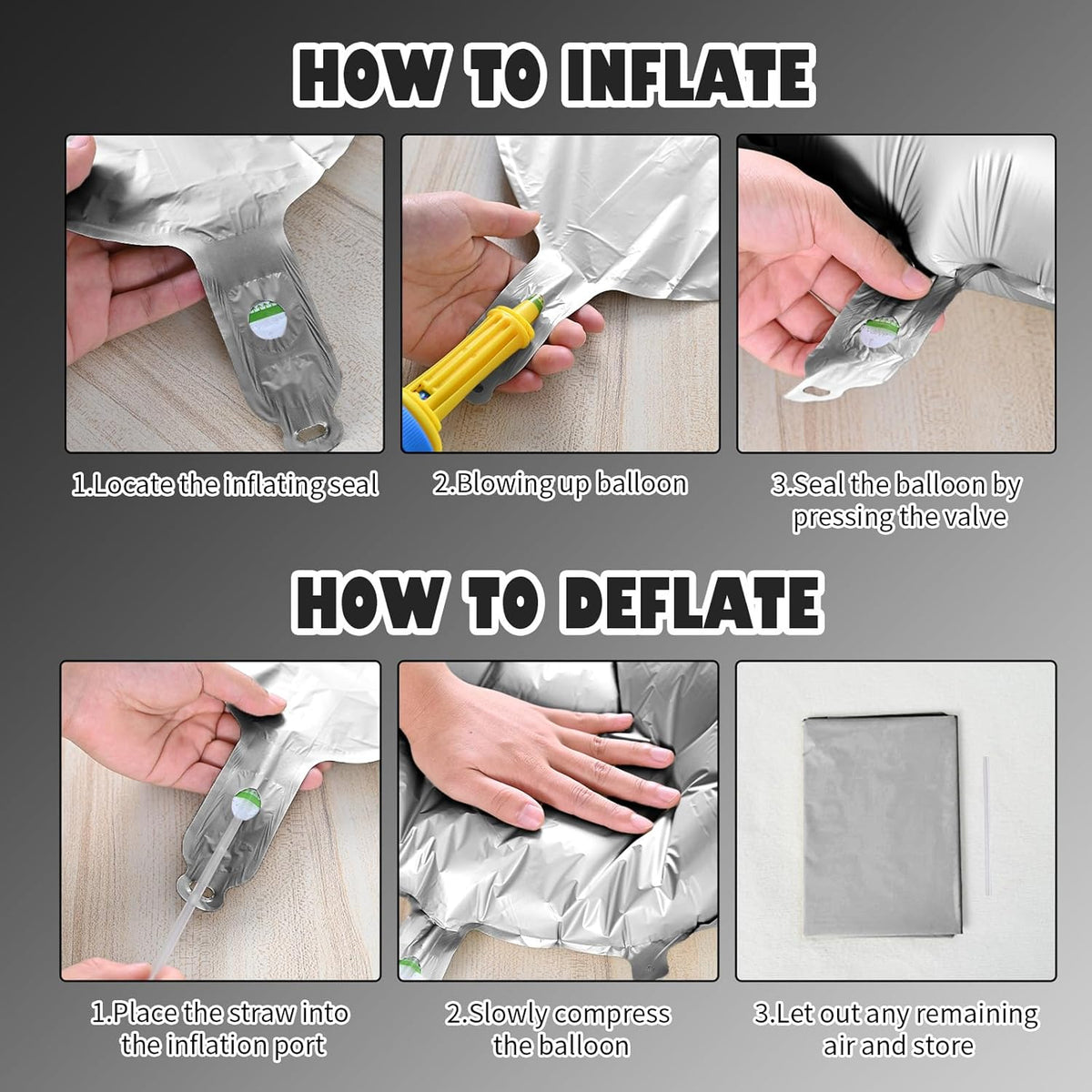 HOW TO INFLATE

1.Locate the inflating seal

2.Blowing up balloon

3.Seal the balloon by pressing the valve

HOW TO DEFLATE

1.Place the straw into the inflation port

2.Slowly compress the balloon

3.Let out any remaining air and store