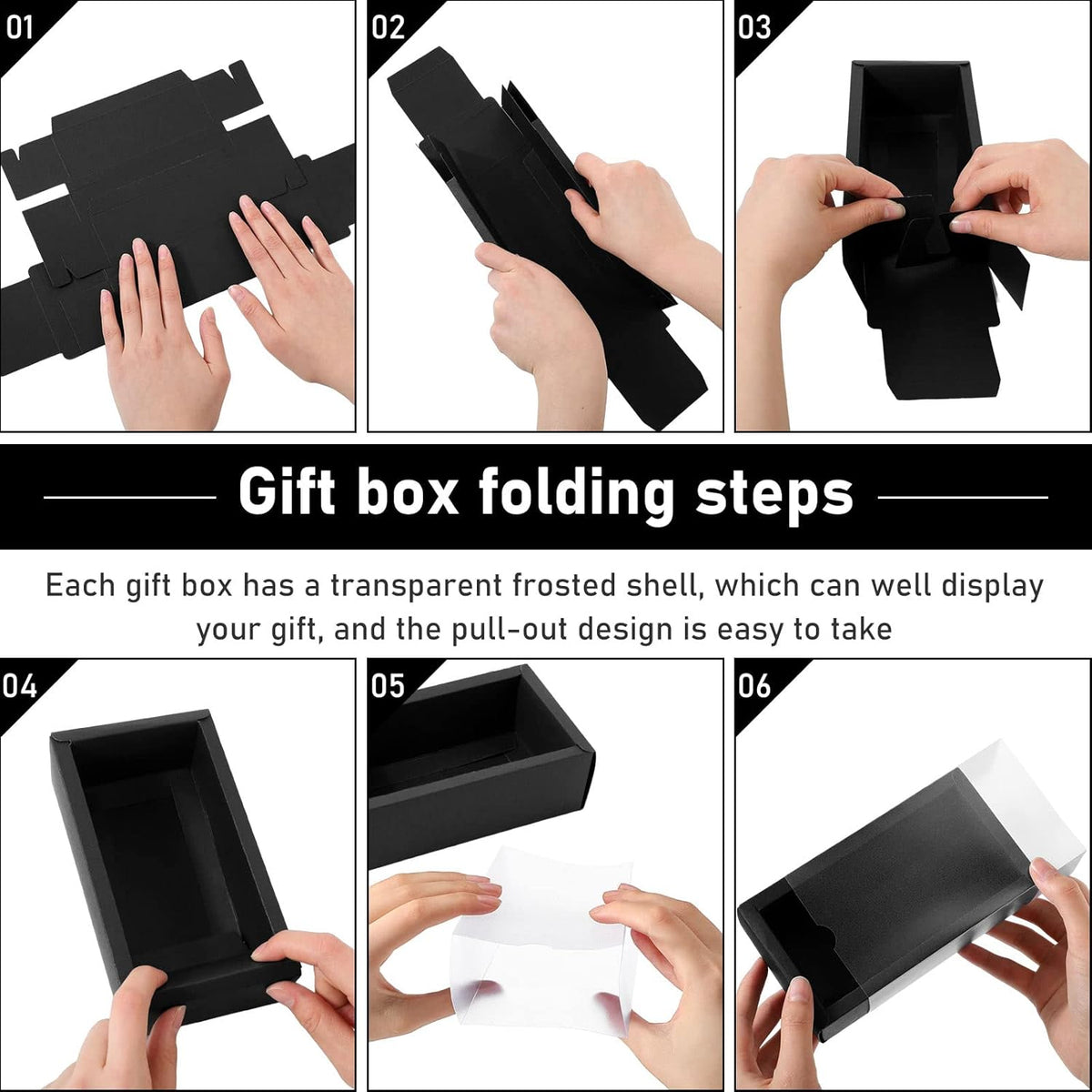 01

02

03

Gift box folding steps

Each gift box has a transparent frosted shell, which can well display your gift, and the pull-out design is easy to take

04

05

06