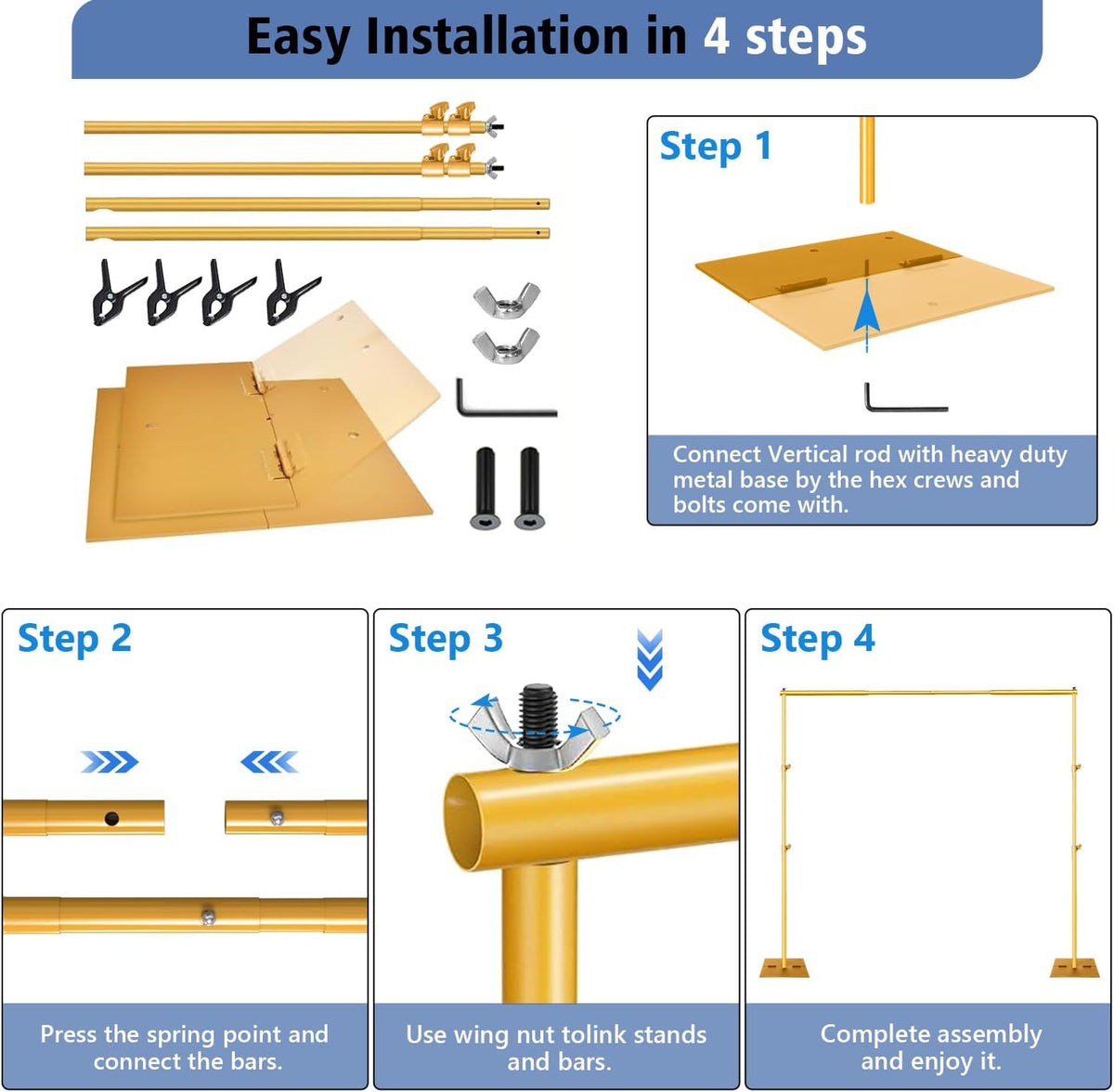 Easy Installation in 4 steps

Step 1

Connect Vertical rod with heavy duty metal base by the hex crews and bolts come with.

Step 2

Press the spring point and connect the bars.

Step 3

Use wing nut tolink stands and bars.

Step 4

Complete assembly and enjoy it.