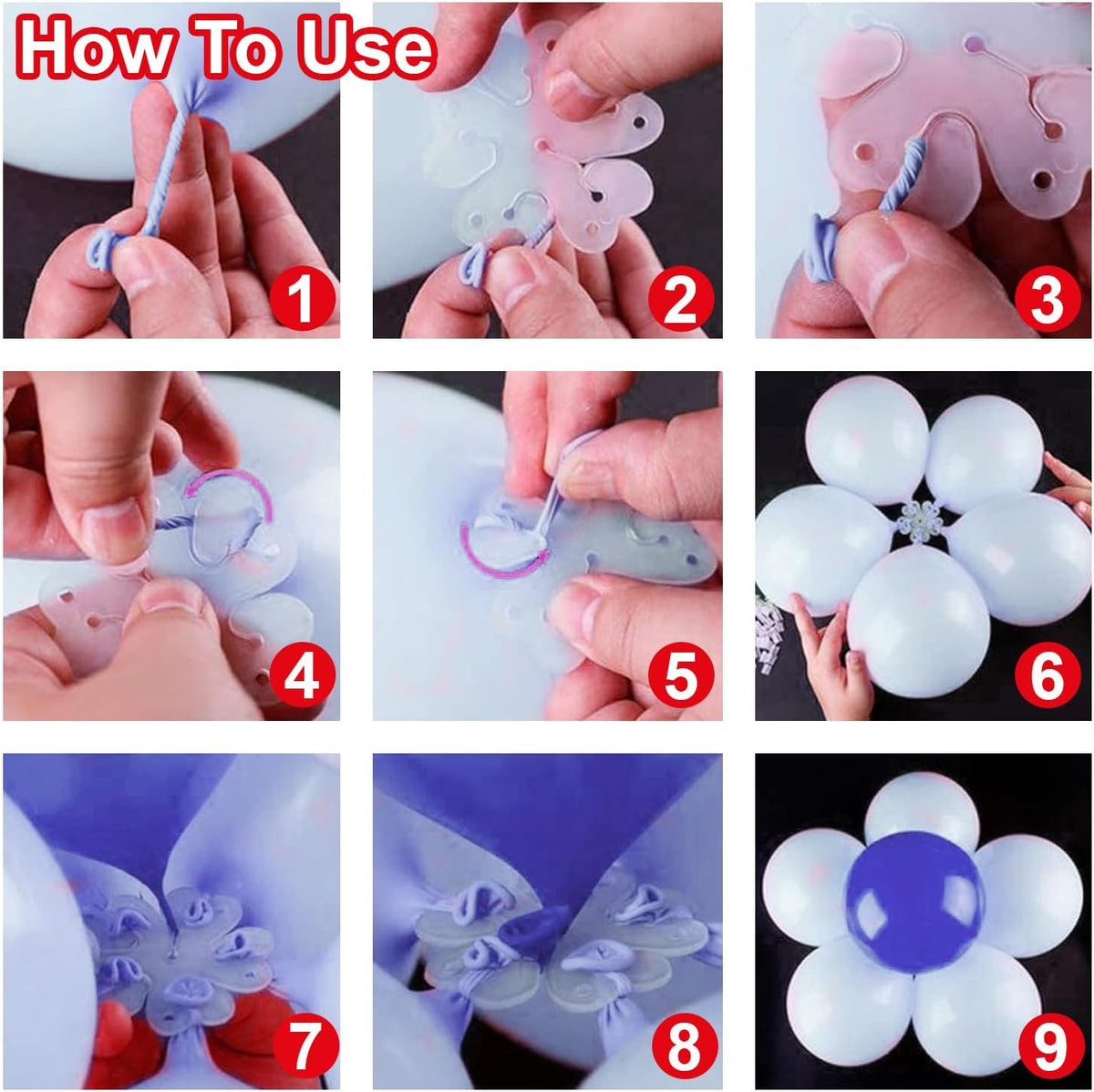 How To Use

1

2

3

4

5

6

7

8

9