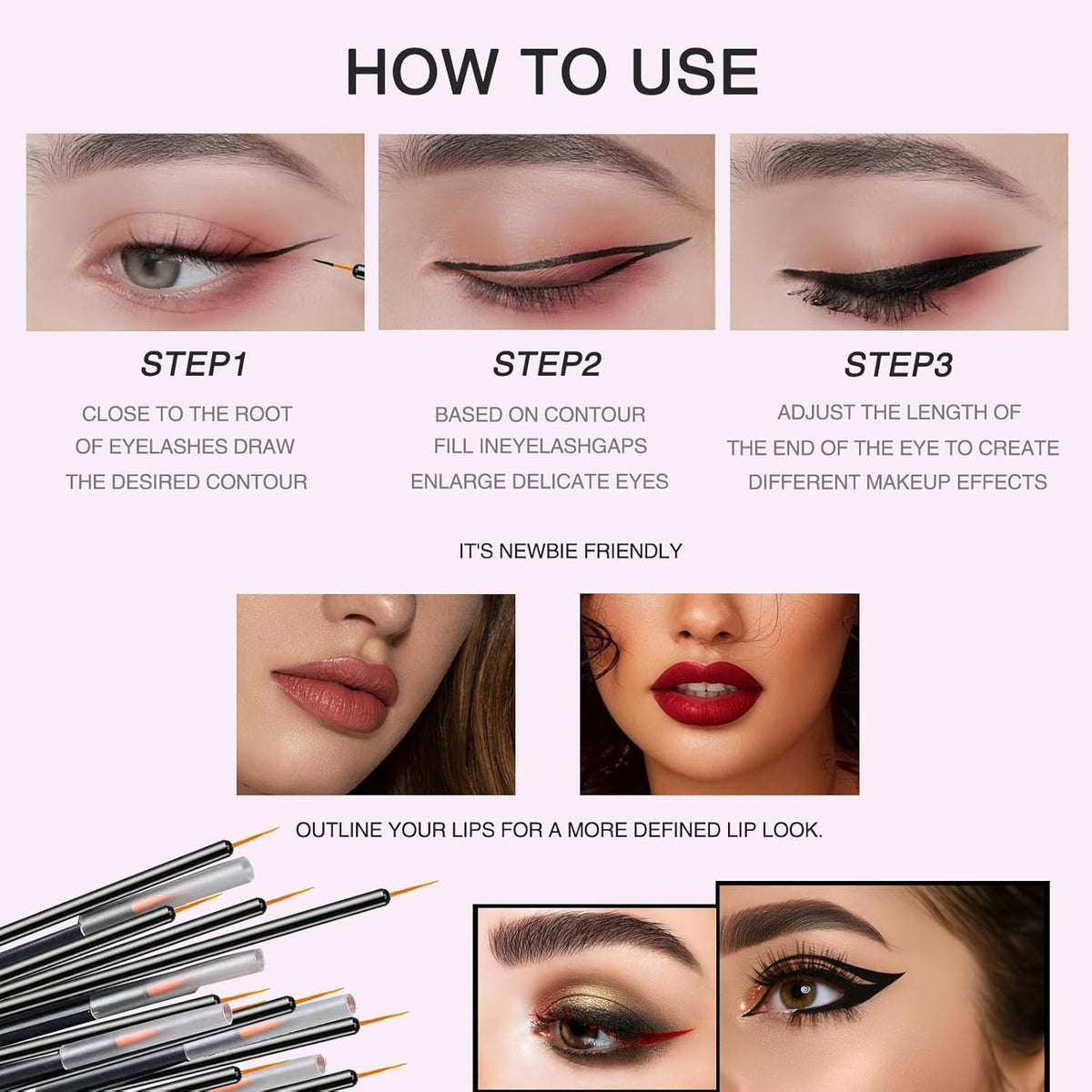 HOW TO USE

STEP1

CLOSE TO THE ROOT OF EYELASHES DRAW THE DESIRED CONTOUR

STEP2

BASED ON CONTOUR FILL INEYELASHGAPS ENLARGE DELICATE EYES

STEP3

ADJUST THE LENGTH OF THE END OF THE EYE TO CREATE DIFFERENT MAKEUP EFFECTS

IT'S NEWBIE FRIENDLY

OUTLINE YOUR LIPS FOR A MORE DEFINED LIP LOOK.