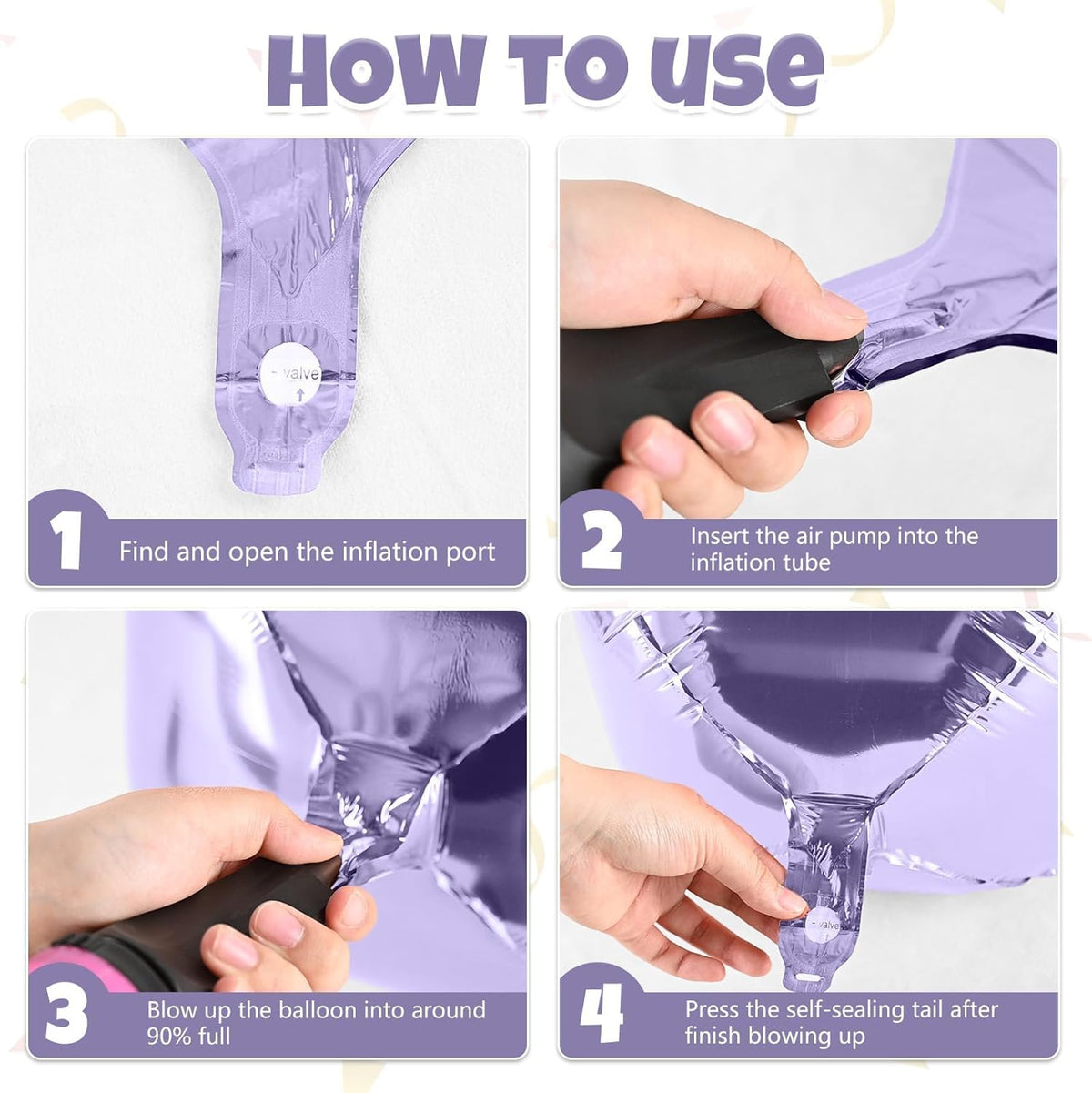 HOW TO USE

valve

1 Find and open the inflation port

2 Insert the air pump into the inflation tube

3 Blow up the balloon into around 90% full

valve

4 Press the self-sealing tail after finish blowing up