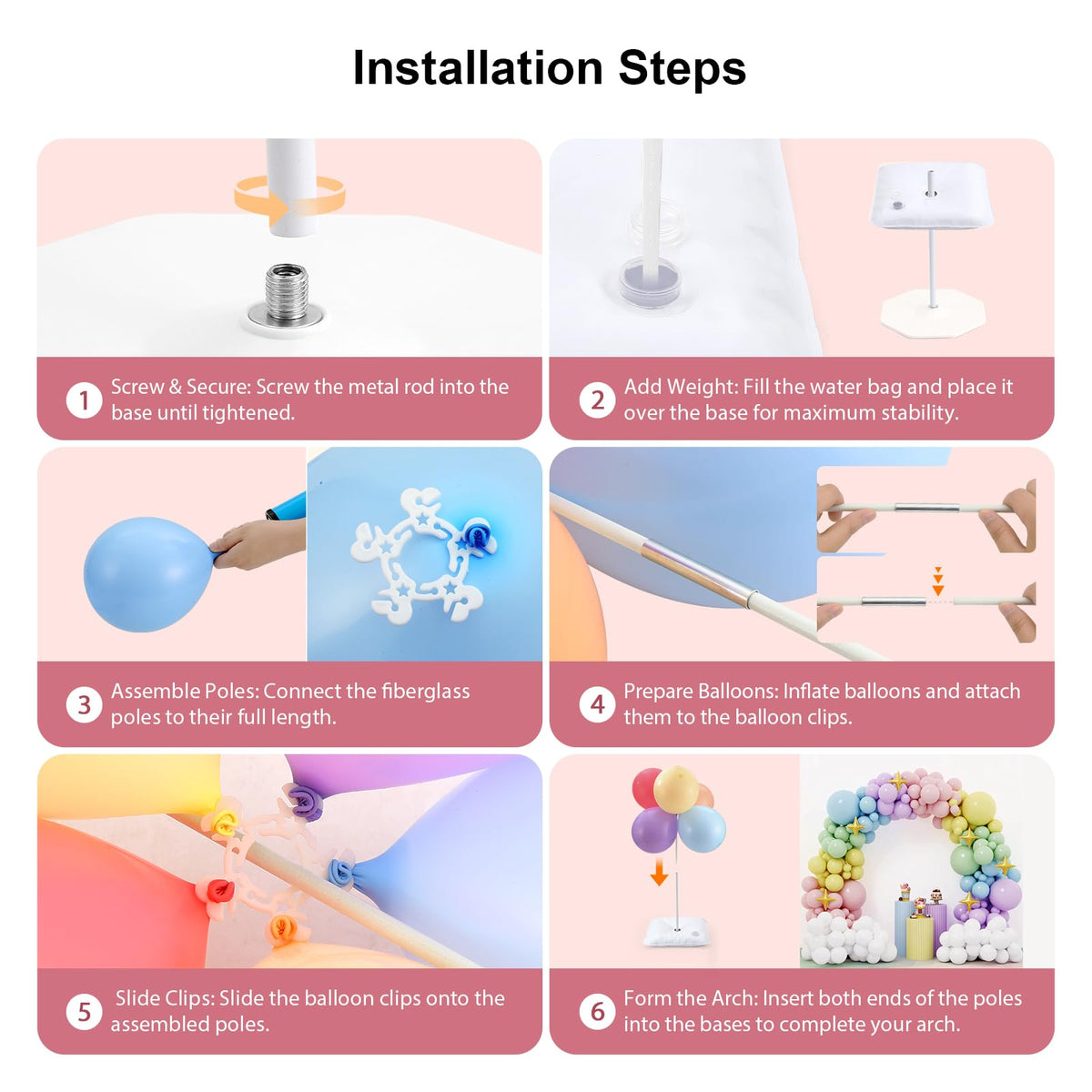 Installation Steps

1 Screw & Secure: Screw the metal rod into the base until tightened.

2 Add Weight: Fill the water bag and place it over the base for maximum stability.

3 Assemble Poles: Connect the fiberglass poles to their full length.

4 Prepare Balloons: Inflate balloons and attach them to the balloon clips.

5 Slide Clips: Slide the balloon clips onto the assembled poles.

6 Form the Arch: Insert both ends of the poles into the bases to complete your arch.