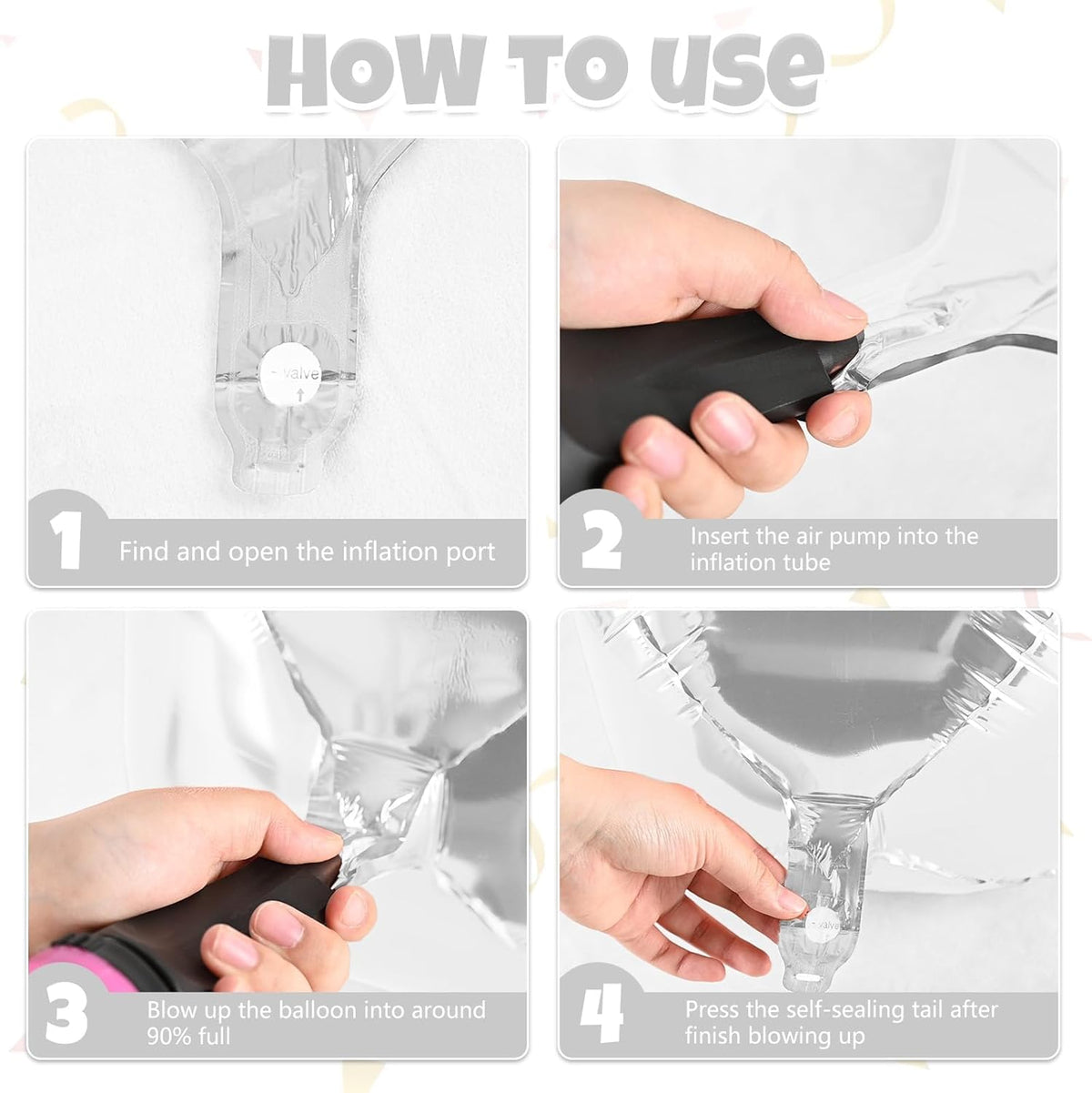 HOW TO USE

valve

1 Find and open the inflation port

2 Insert the air pump into the inflation tube

3 Blow up the balloon into around 90% full

valve

4 Press the self-sealing tail after finish blowing up