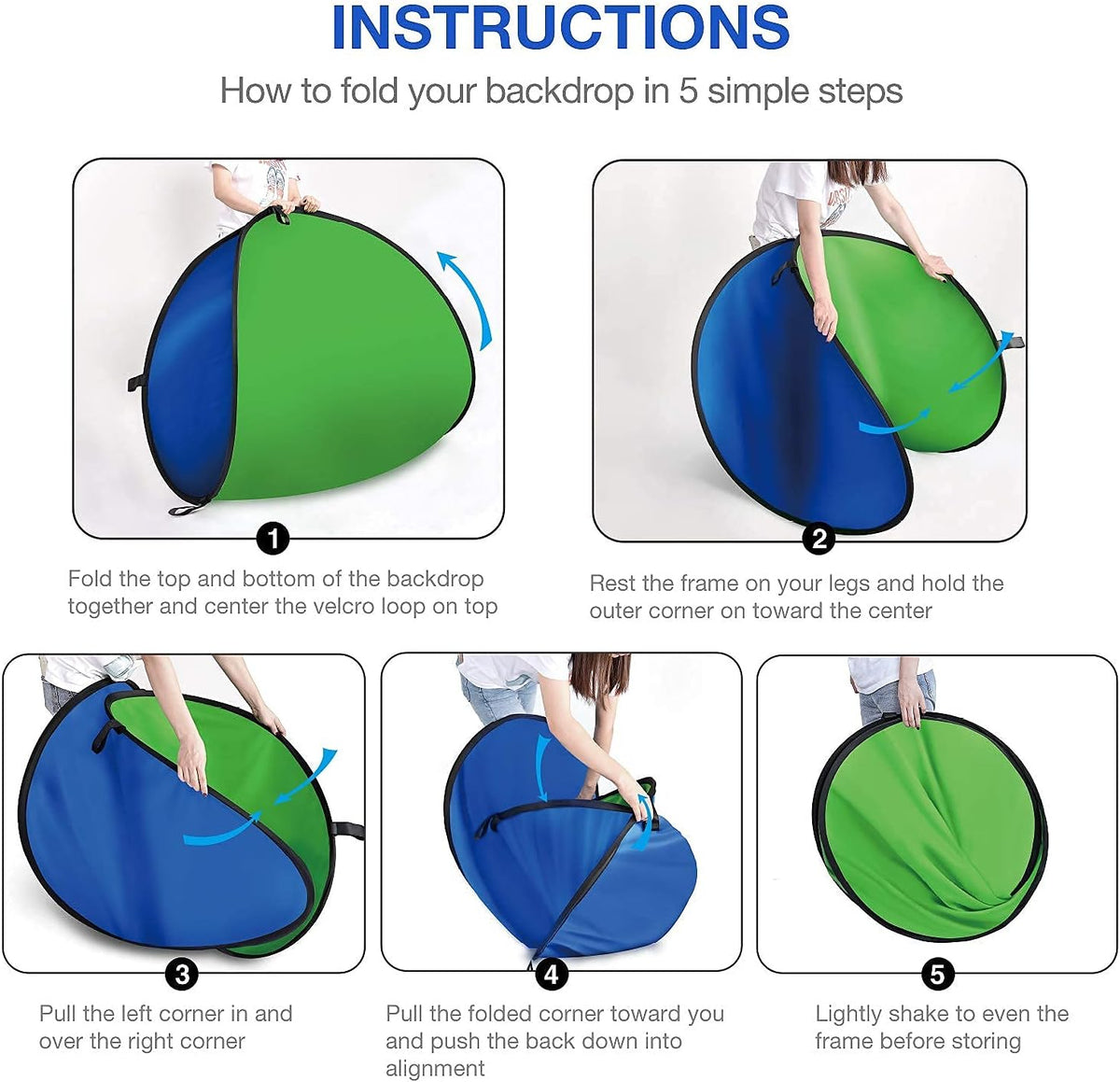 INSTRUCTIONS

How to fold your backdrop in 5 simple steps

1

Fold the top and bottom of the backdrop together and center the velcro loop on top

2

Rest the frame on your legs and hold the outer corner on toward the center

3

Pull the left corner in and over the right corner

4

Pull the folded corner toward you and push the back down into alignment

5

Lightly shake to even the frame before storing