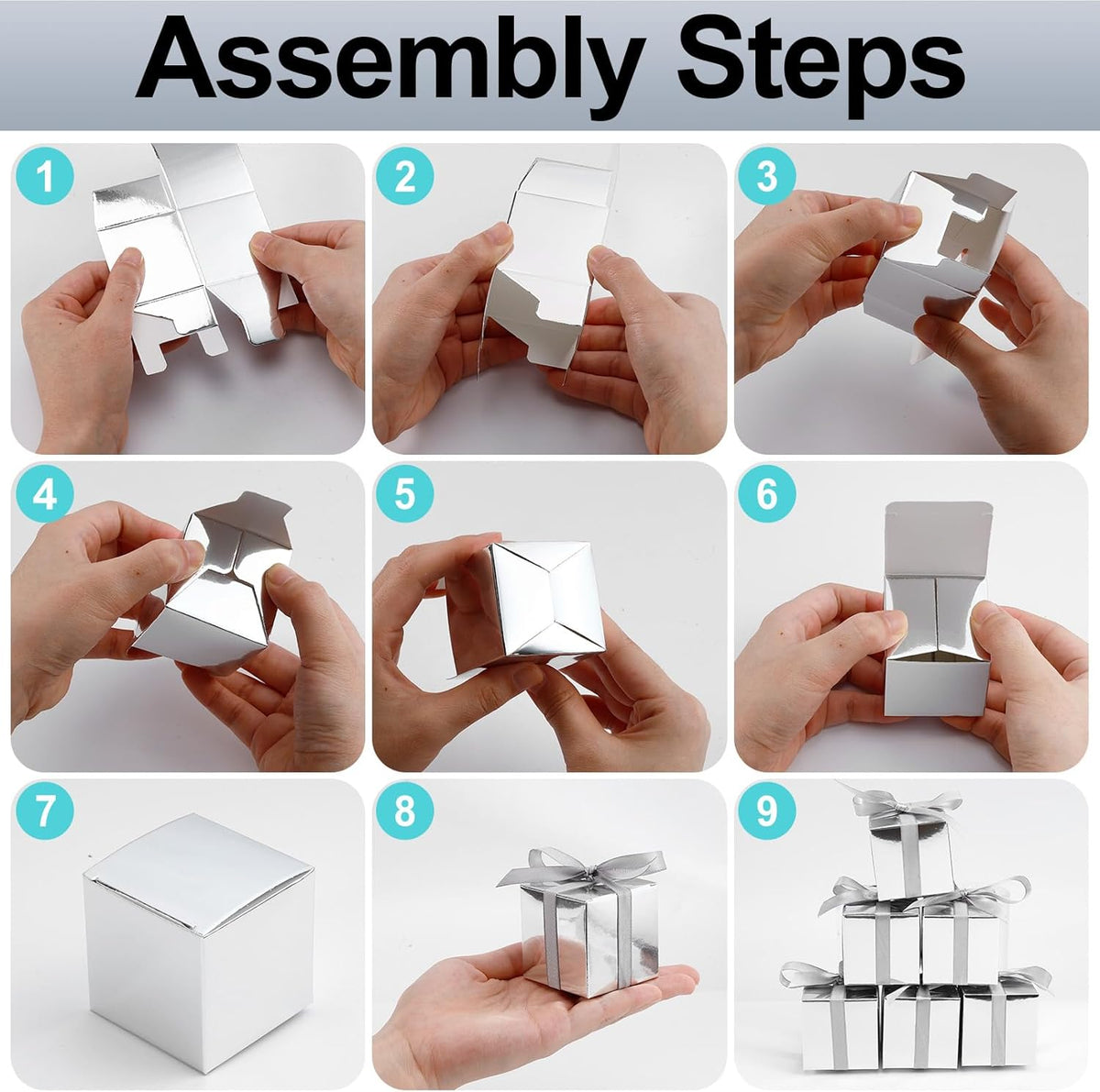 Assembly Steps

1

2

3

4

5

6

7

8

9