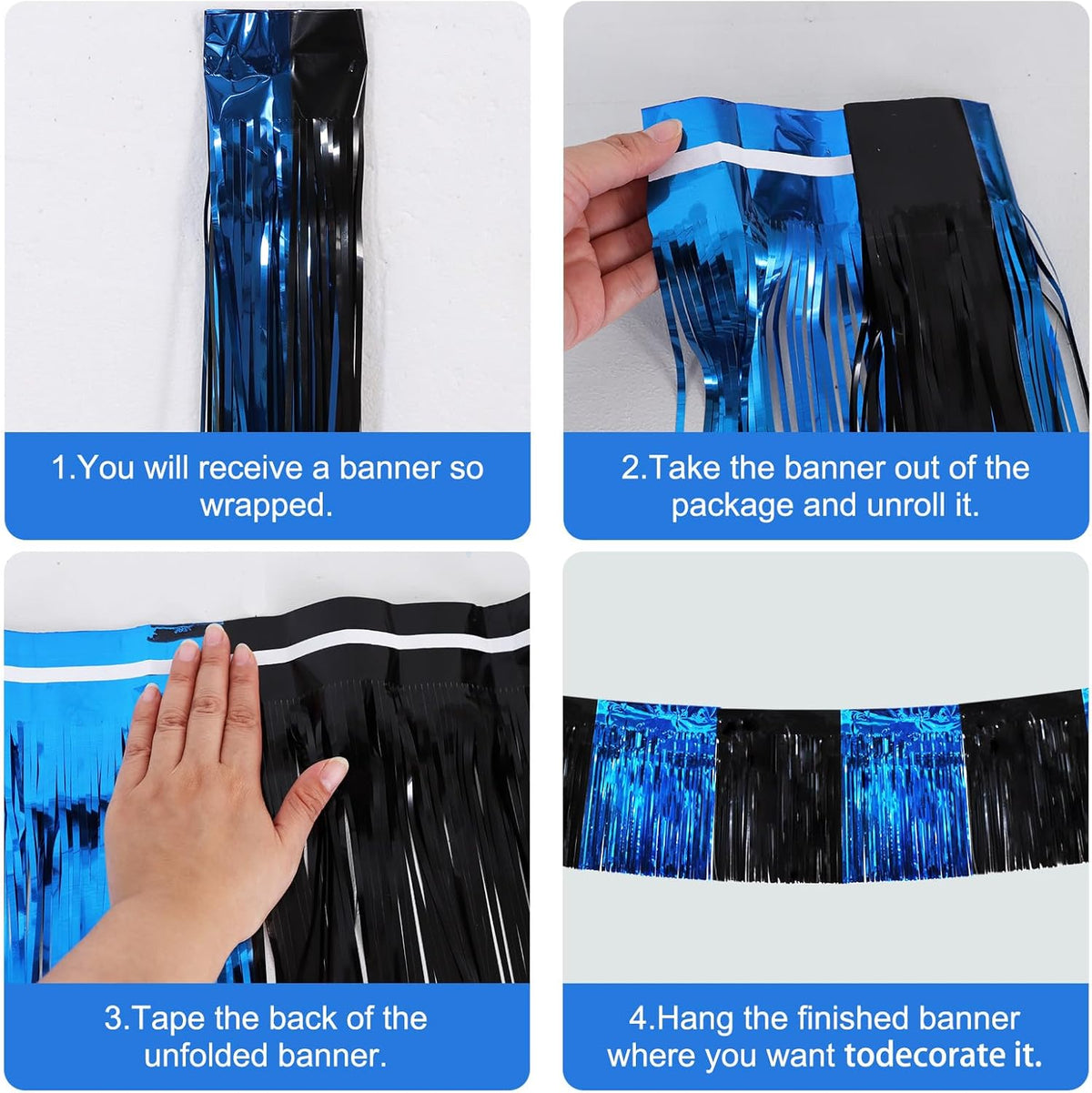 1.You will receive a banner so wrapped.

2.Take the banner out of the package and unroll it.

3.Tape the back of the unfolded banner.

4.Hang the finished banner where you want todecorate it.