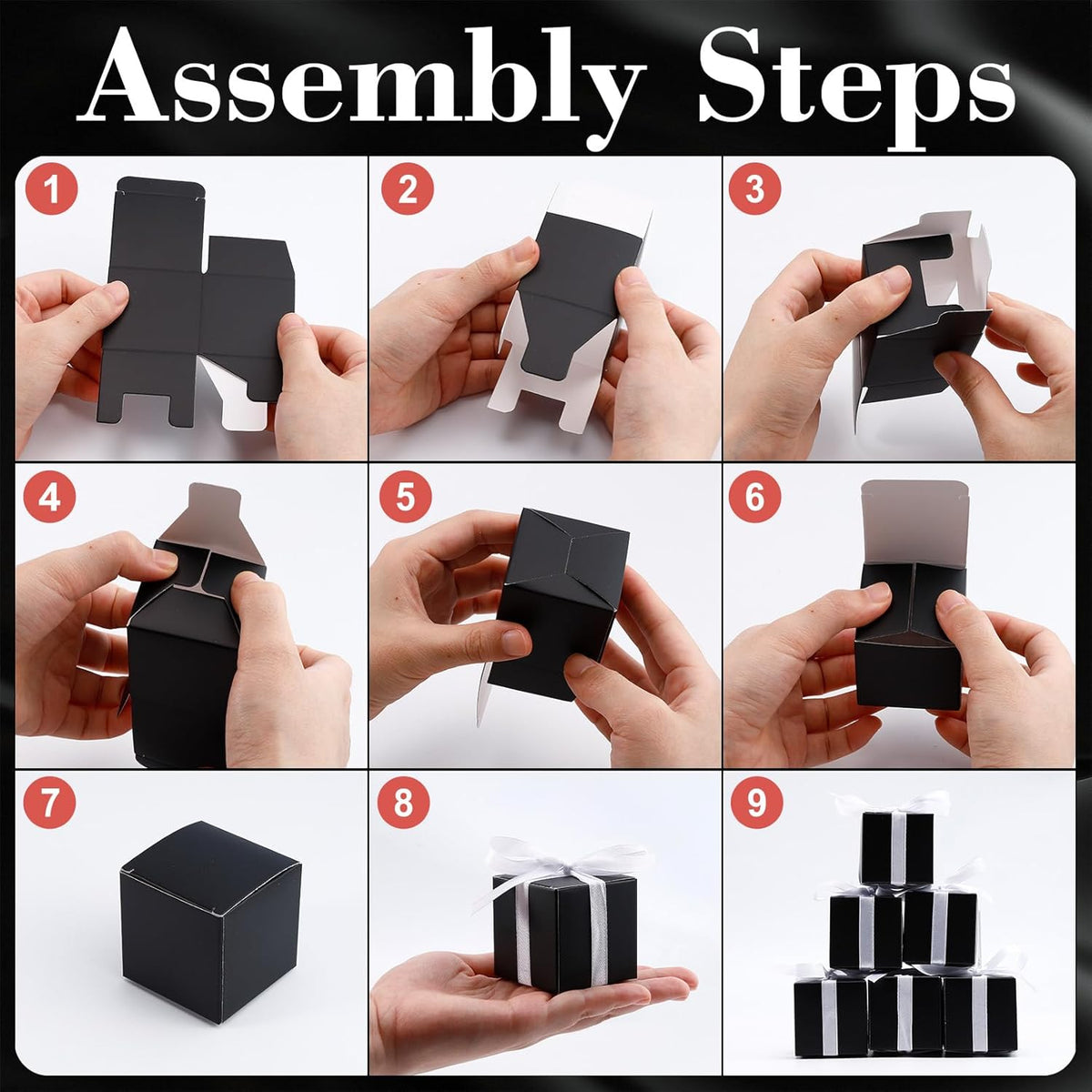 Assembly Steps

1

2

3

4

5

6

7

8

9