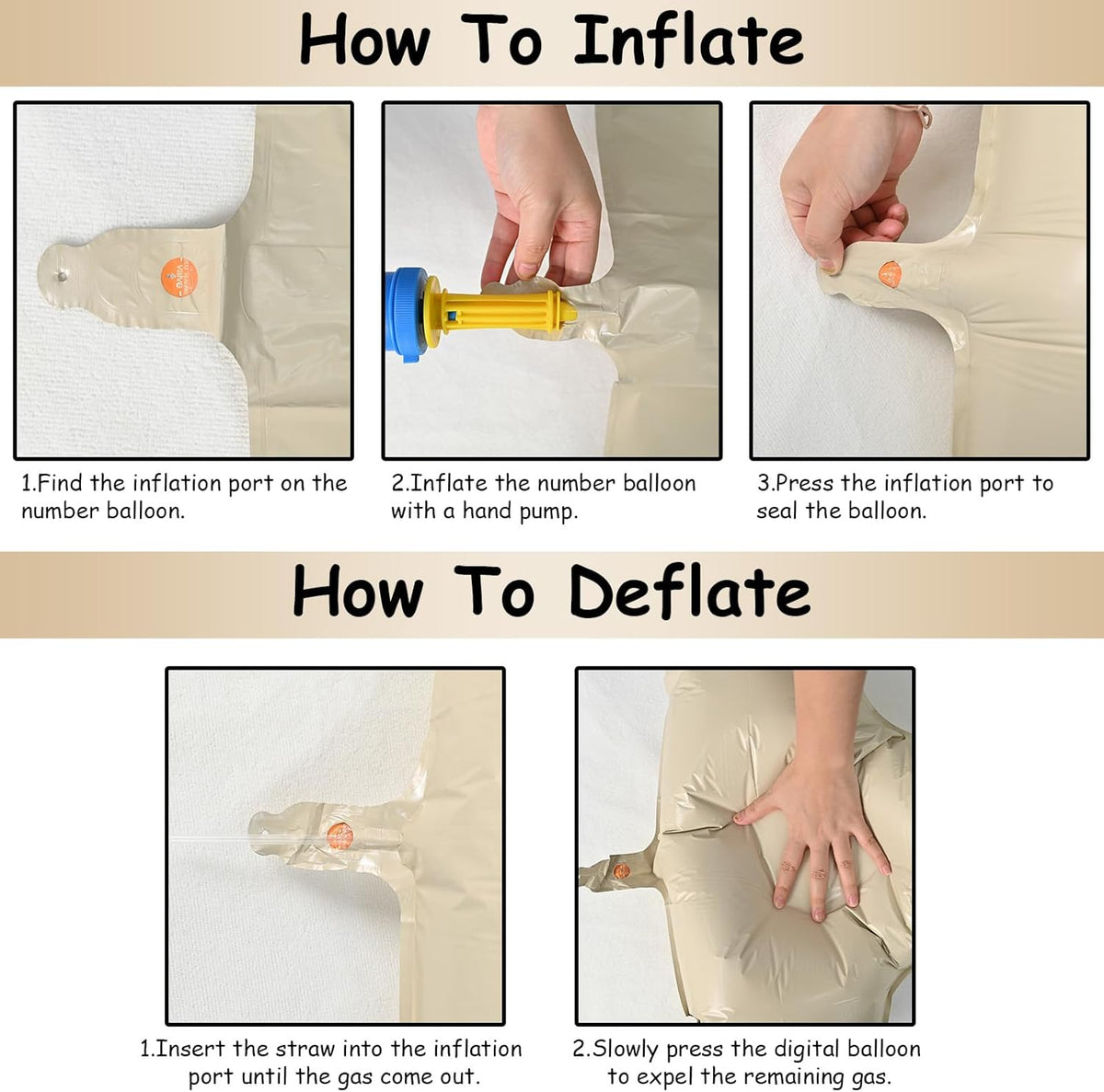 How To Inflate

1.Find the inflation port on the number balloon.

2.Inflate the number balloon with a hand pump.

3.Press the inflation port to seal the balloon.

How To Deflate

1.Insert the straw into the inflation port until the gas come out.

2.Slowly press the digital balloon to expel the remaining gas.