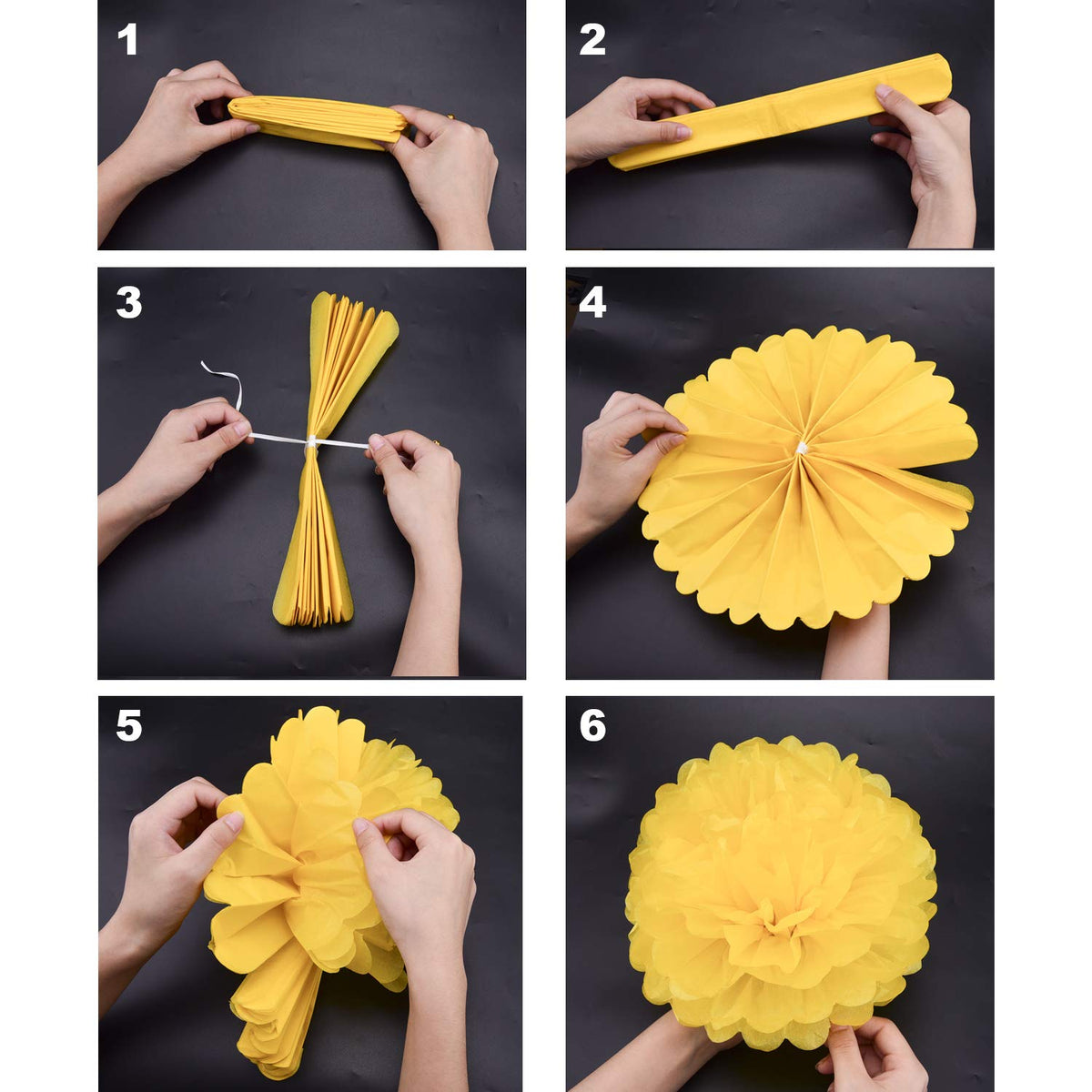 1

2

3

4

5

6