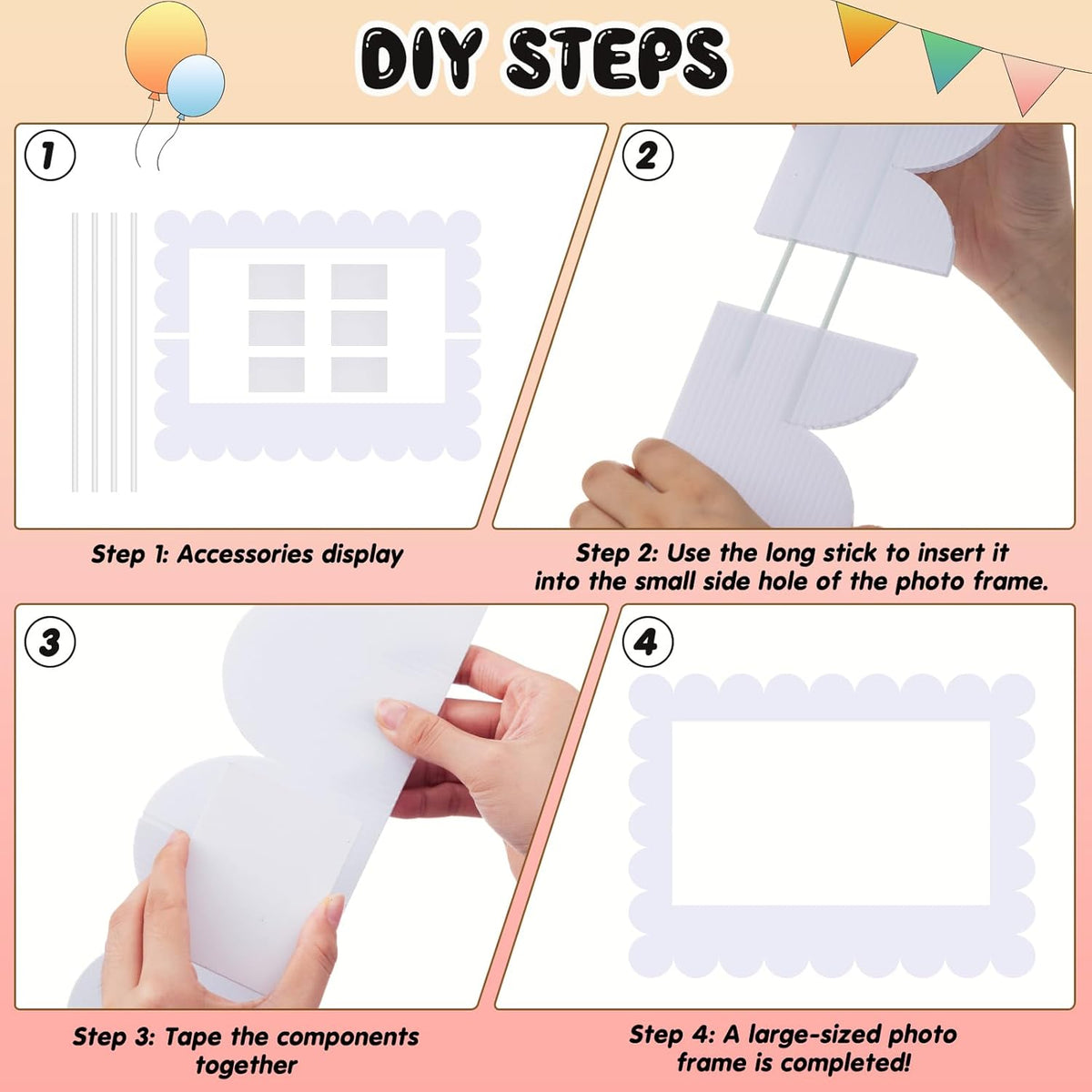 DIY STEPS

1

Step 1: Accessories display

2

Step 2: Use the long stick to insert it into the small side hole of the photo frame.

3

Step 3: Tape the components together

4

Step 4: A large-sized photo frame is completed!