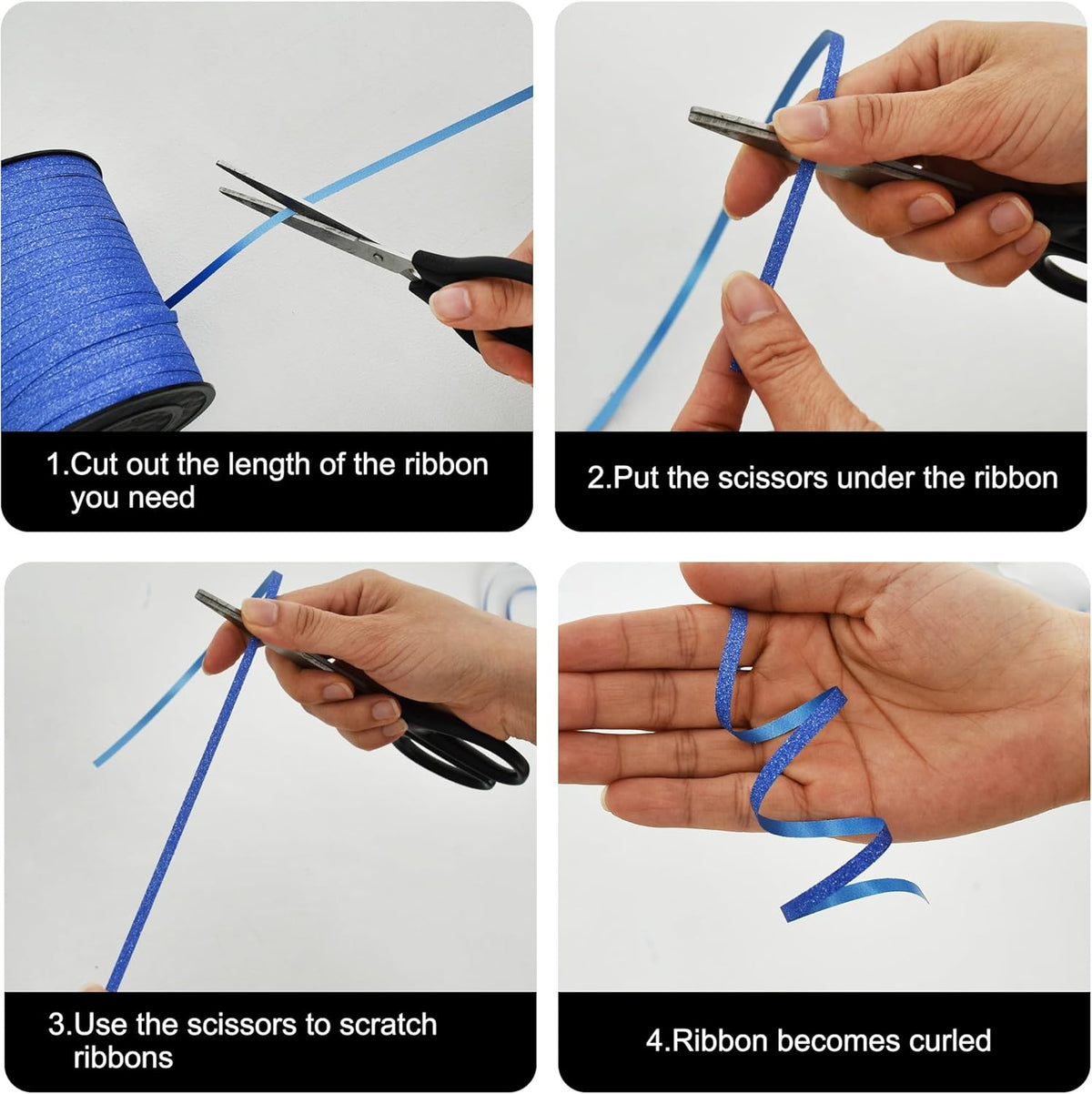 1.Cut out the length of the ribbon you need

2.Put the scissors under the ribbon

3.Use the scissors to scratch ribbons

4.Ribbon becomes curled