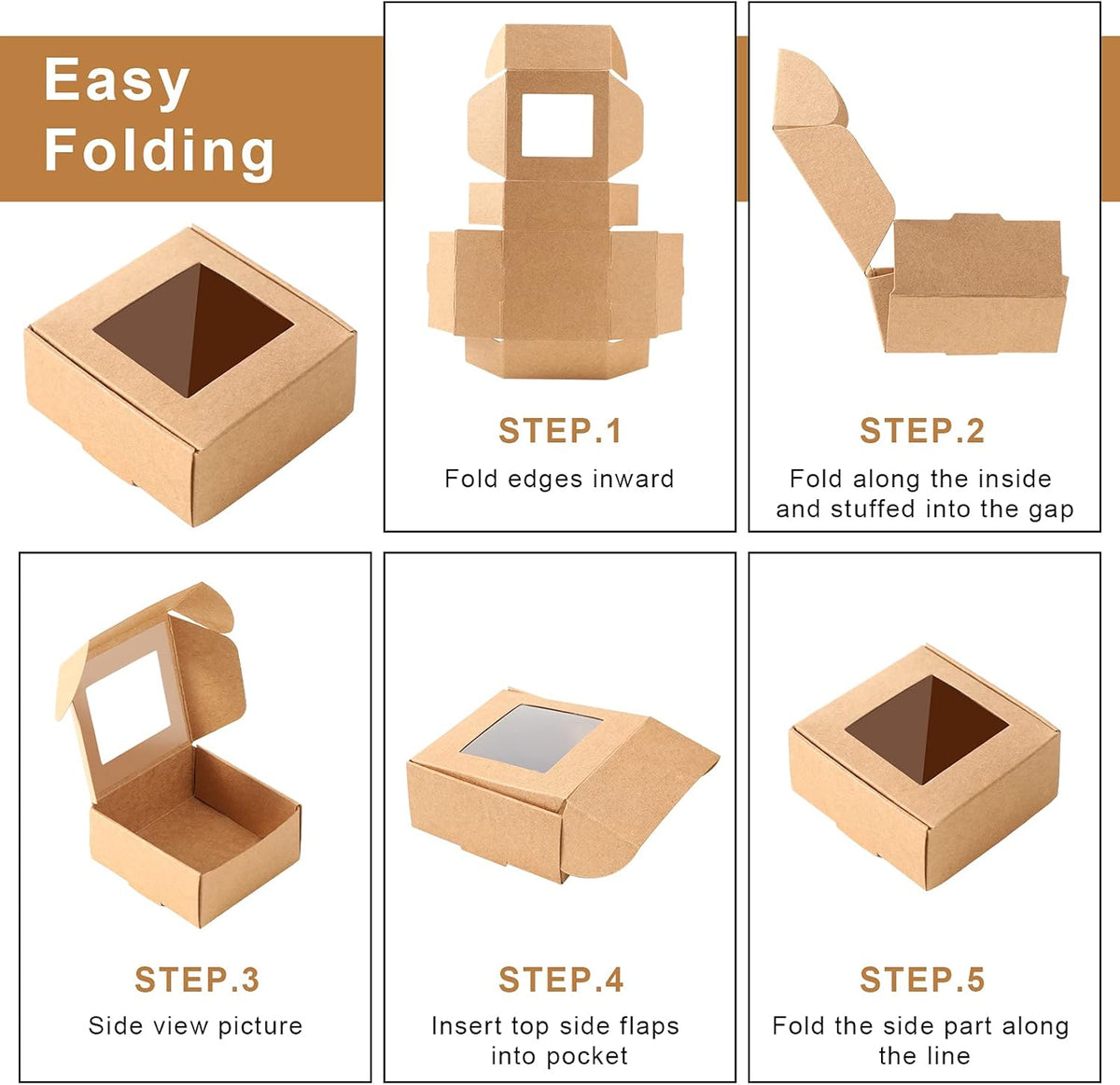 Easy Folding

STEP.1
Fold edges inward

STEP.2
Fold along the inside and stuffed into the gap

STEP.3
Side view picture

STEP.4
Insert top side flaps into pocket

STEP.5
Fold the side part along the line