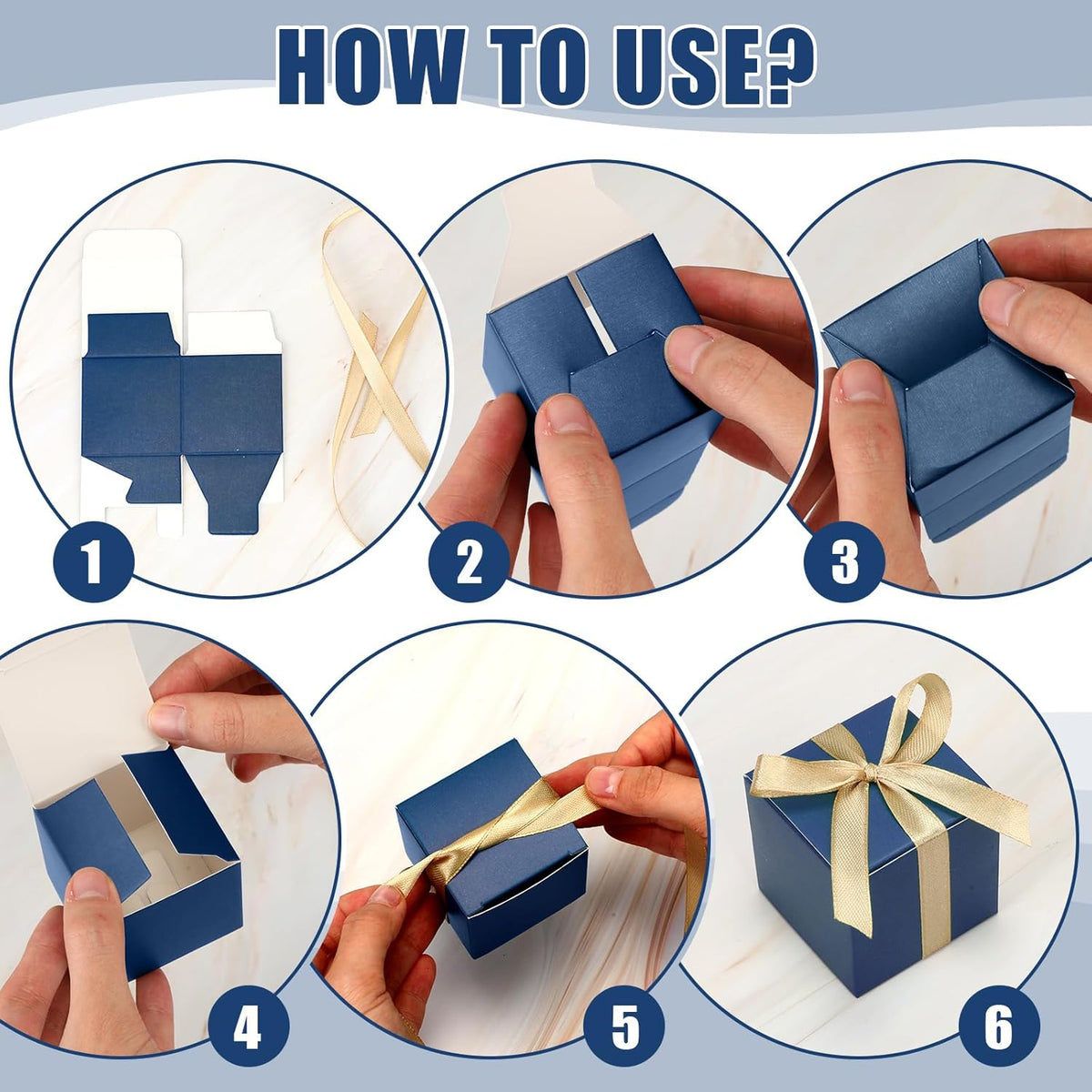 HOW TO USE?

1

2

3

4

5

6