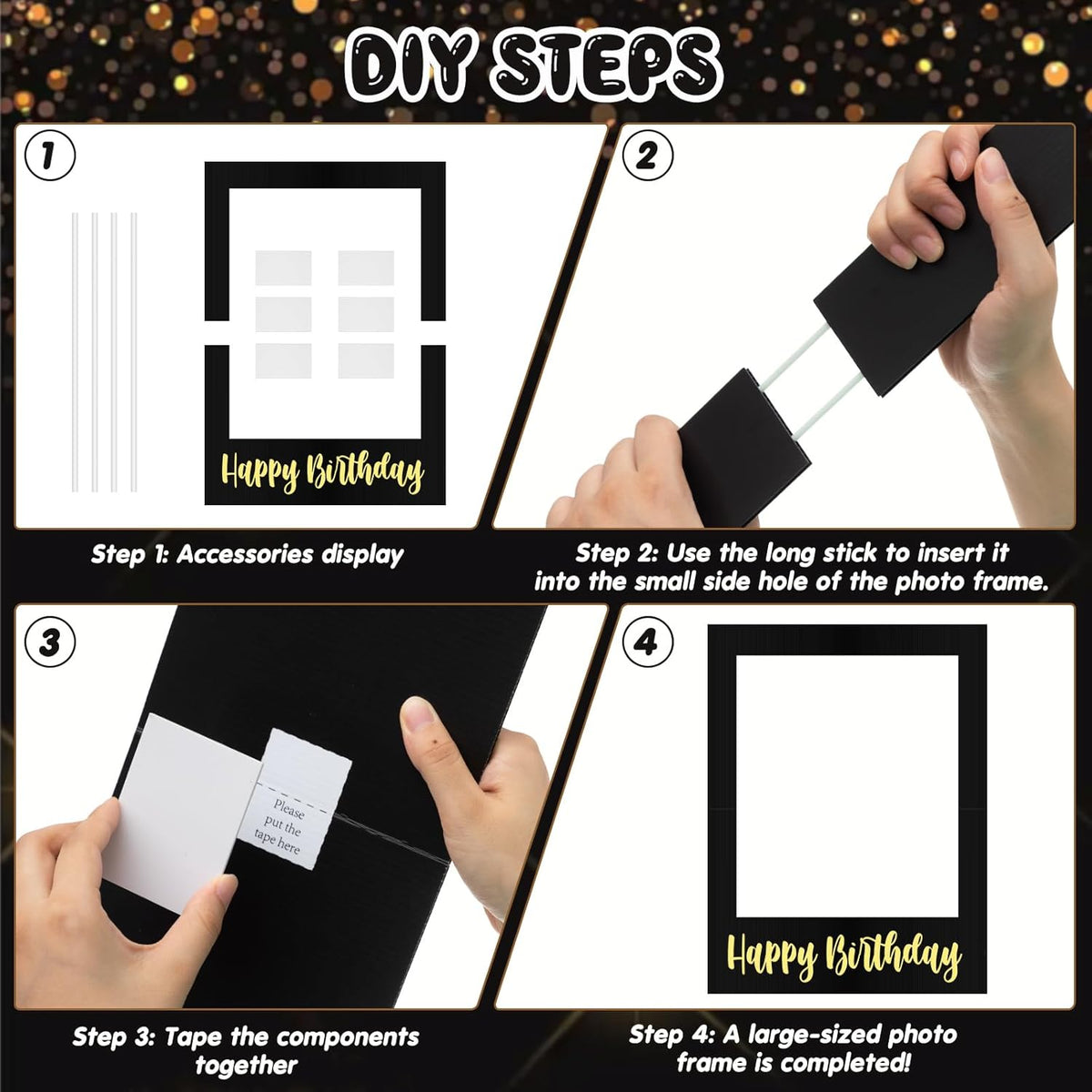 DIY STEPS

1

Happy Birthday

Step 1: Accessories display

2

Step 2: Use the long stick to insert it into the small side hole of the photo frame.

3

Please put the tape here

Step 3: Tape the components together

4

Happy Birthday

Step 4: A large-sized photo frame is completed!