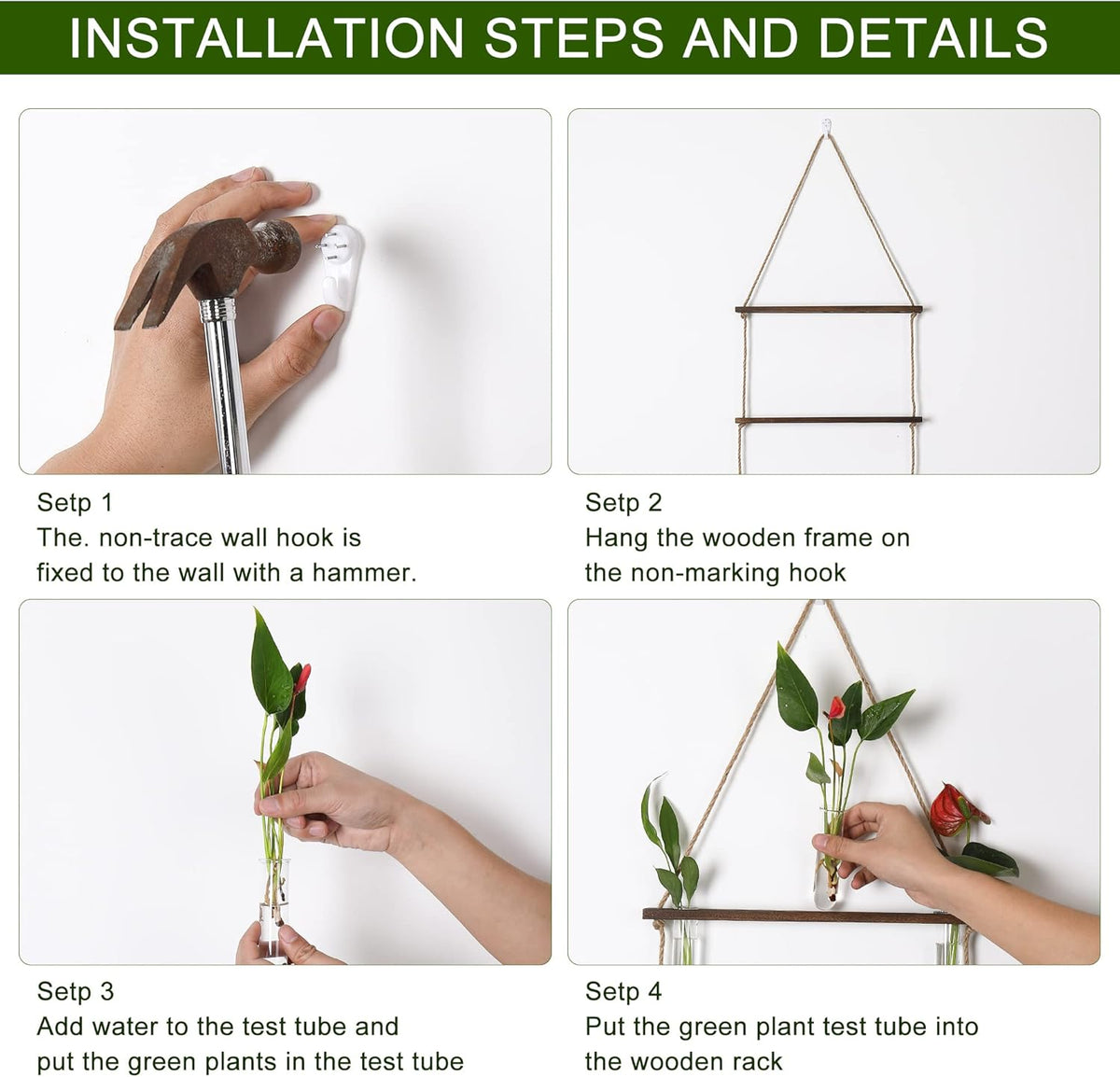 INSTALLATION STEPS AND DETAILS

Setp 1
The. non-trace wall hook is fixed to the wall with a hammer.

Setp 2
Hang the wooden frame on the non-marking hook

Setp 3
Add water to the test tube and put the green plants in the test tube

Setp 4
Put the green plant test tube into the wooden rack