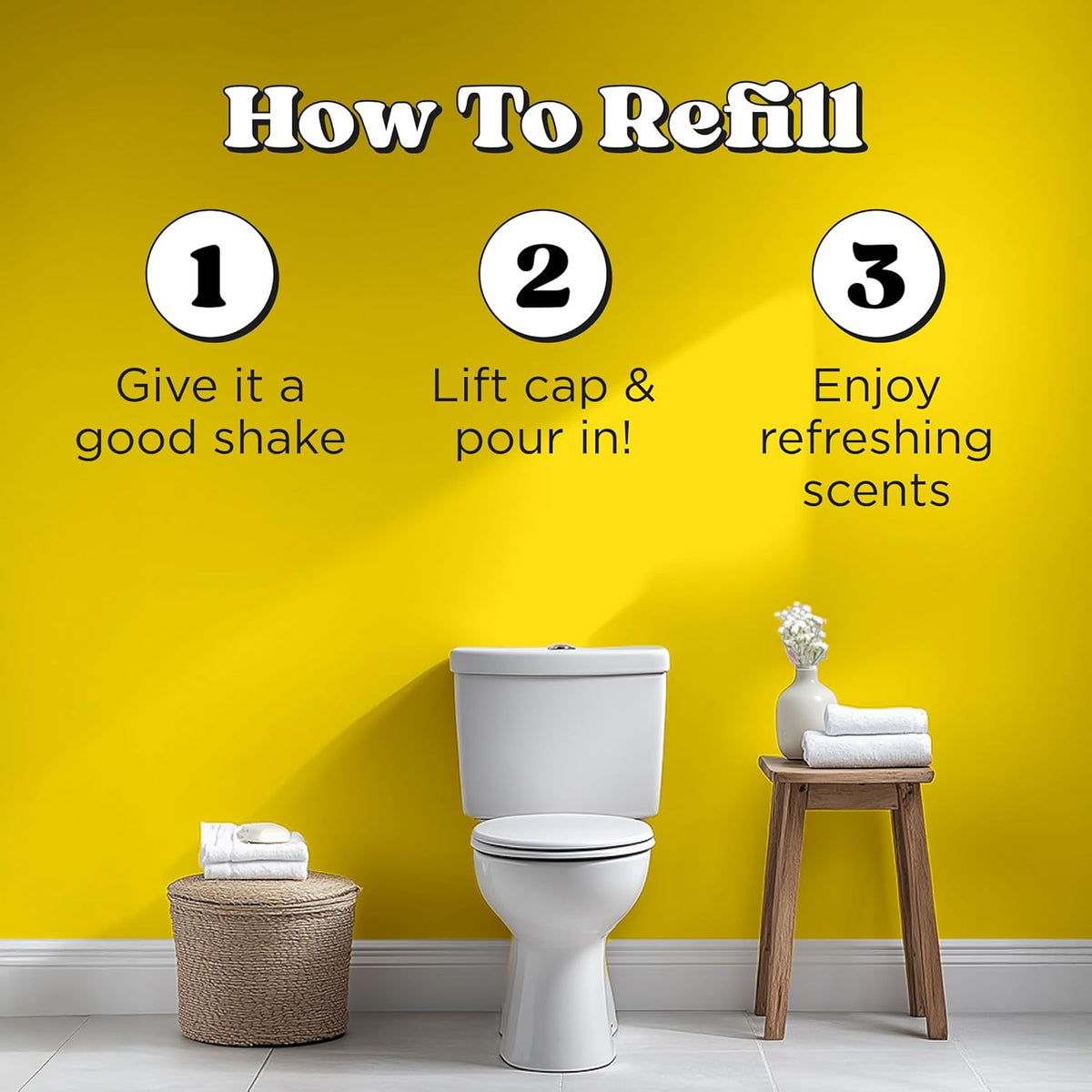 How To Refill

1
Give it a good shake

2
Lift cap & pour in!

3
Enjoy refreshing scents