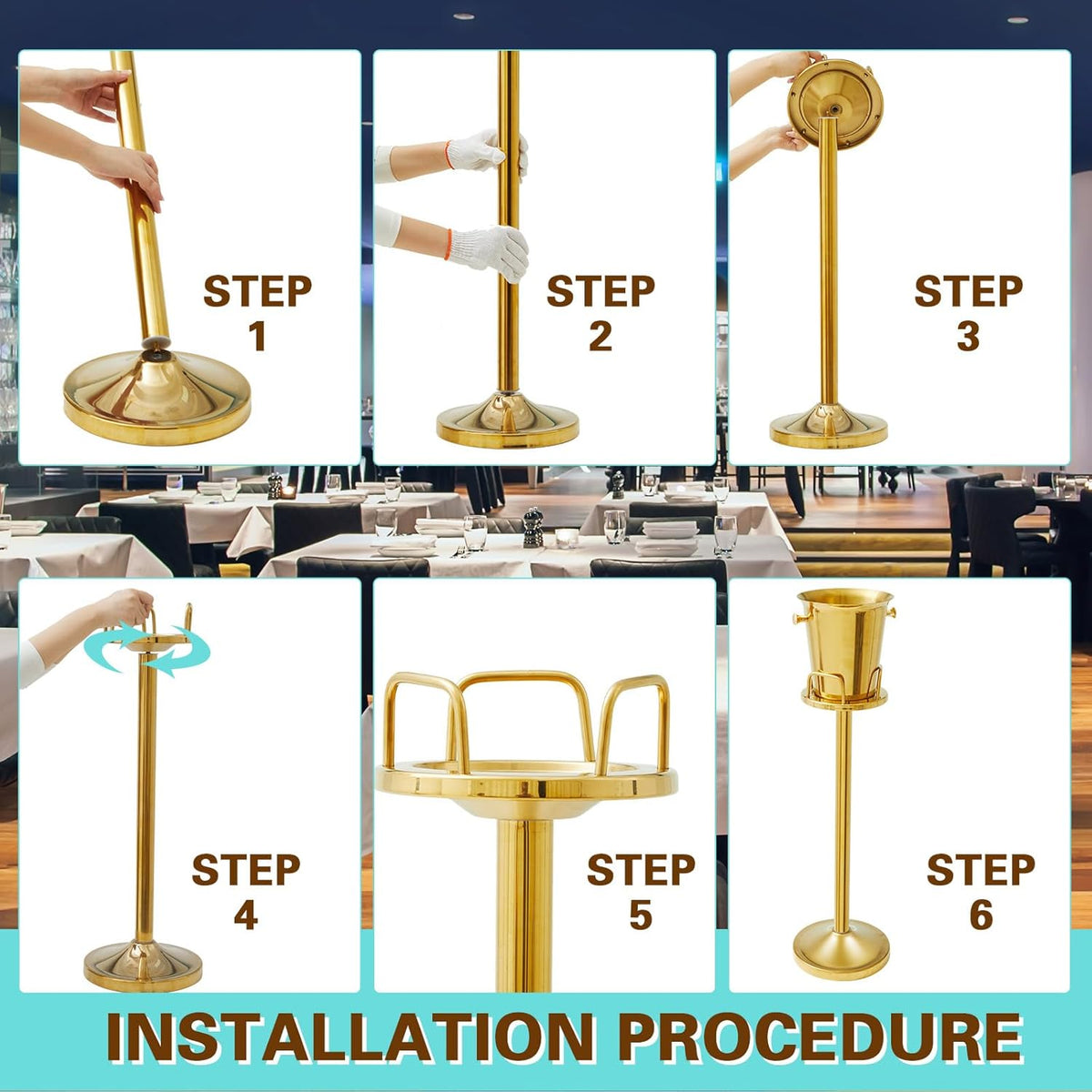 STEP 1

STEP 2

STEP 3

STEP 4

STEP 5

STEP 6

INSTALLATION PROCEDURE