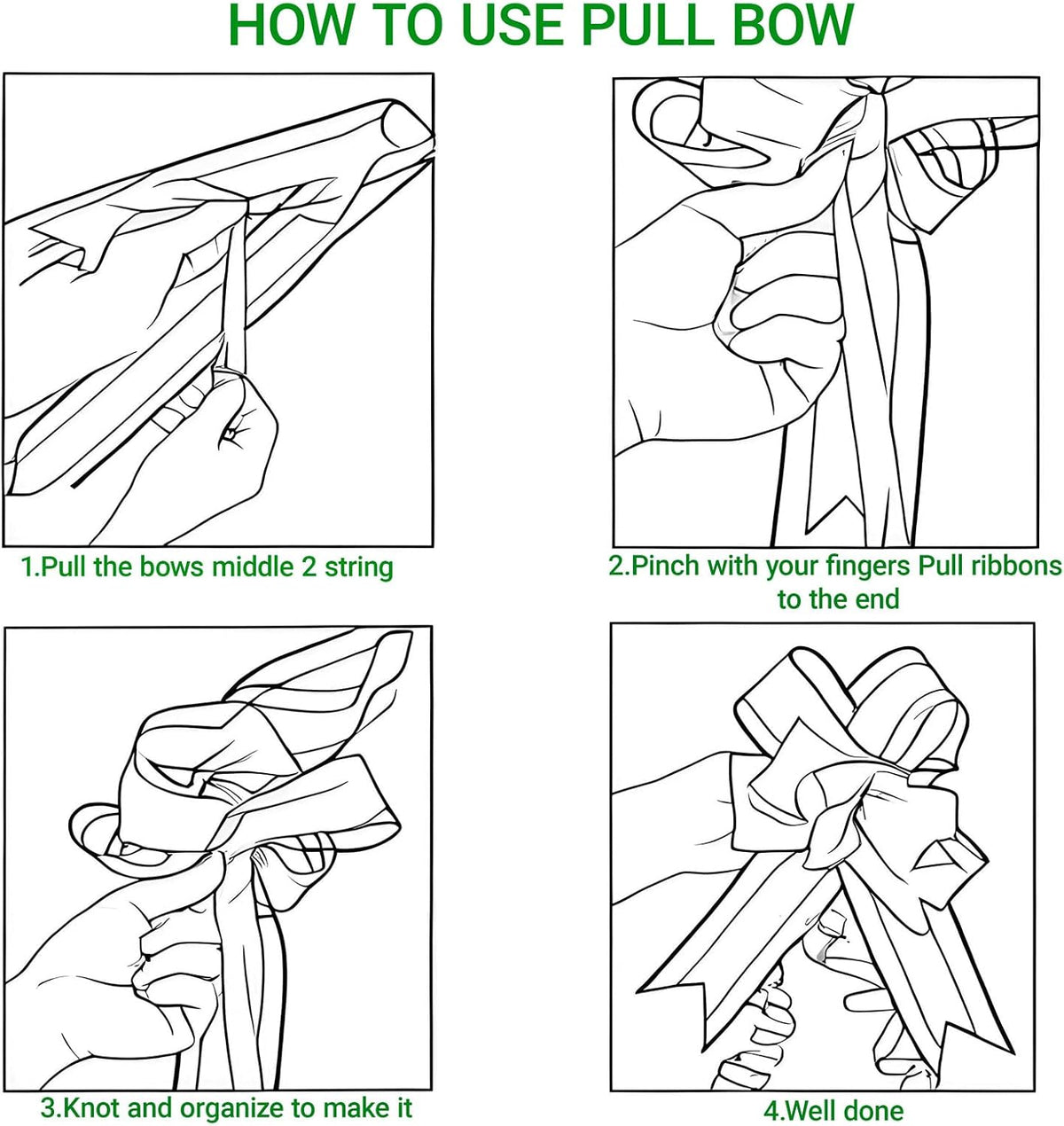 HOW TO USE PULL BOW

1.Pull the bows middle 2 string

2.Pinch with your fingers Pull ribbons to the end

3.Knot and organize to make it

4.Well done