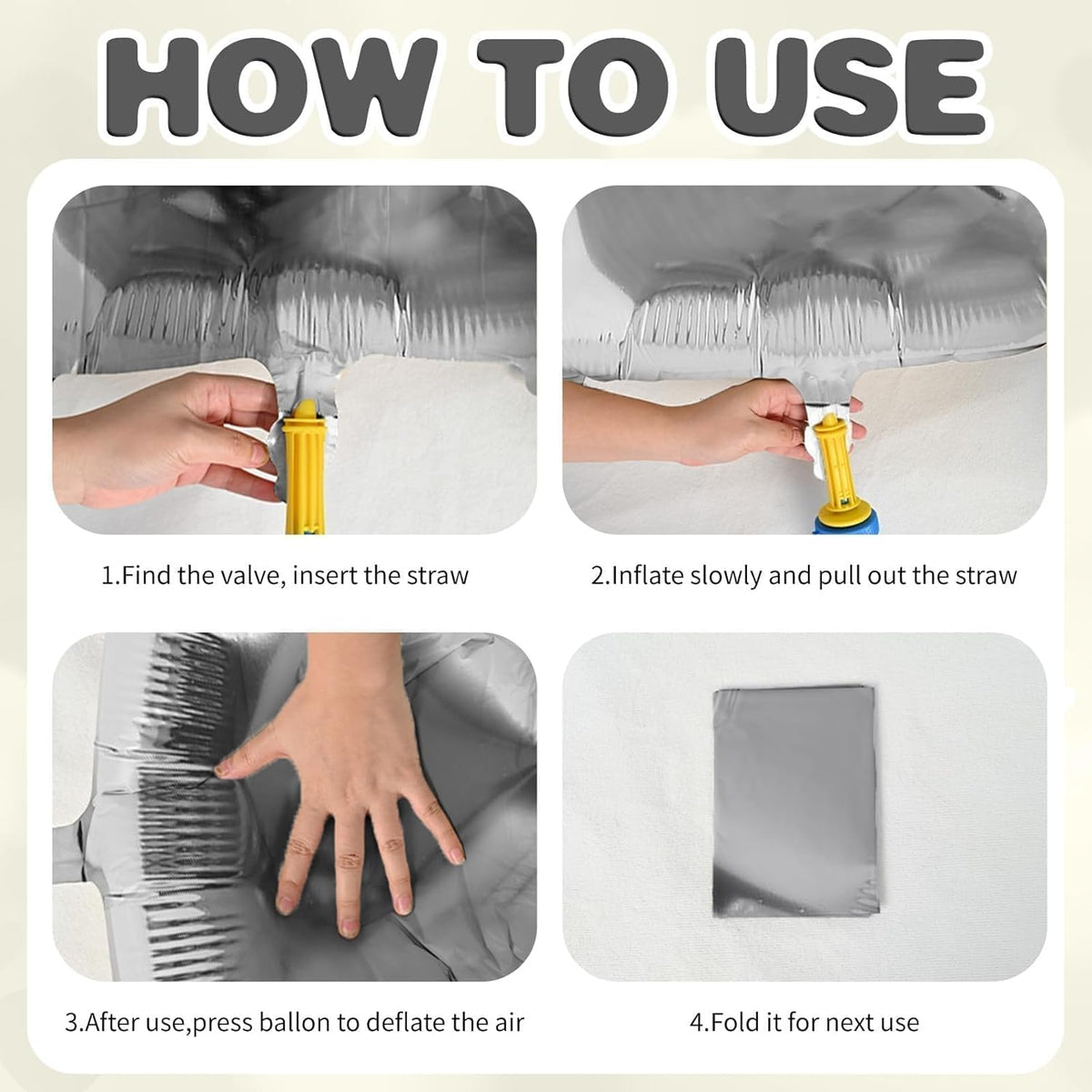 HOW TO USE

1.Find the valve, insert the straw

2.Inflate slowly and pull out the straw

3.After use,press ballon to deflate the air

4.Fold it for next use