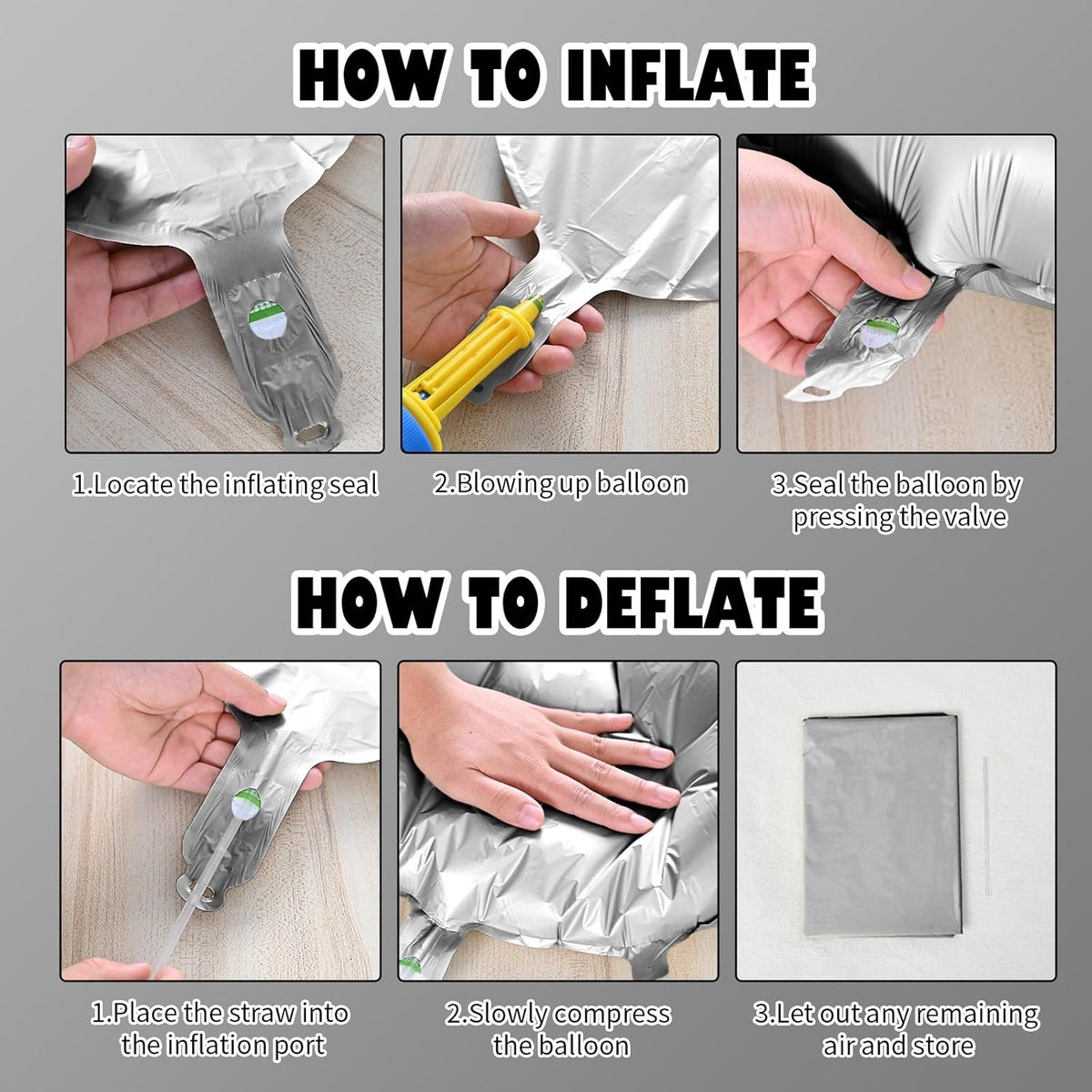 HOW TO INFLATE

1.Locate the inflating seal

2.Blowing up balloon

3.Seal the balloon by pressing the valve

HOW TO DEFLATE

1.Place the straw into the inflation port

2.Slowly compress the balloon

3.Let out any remaining air and store