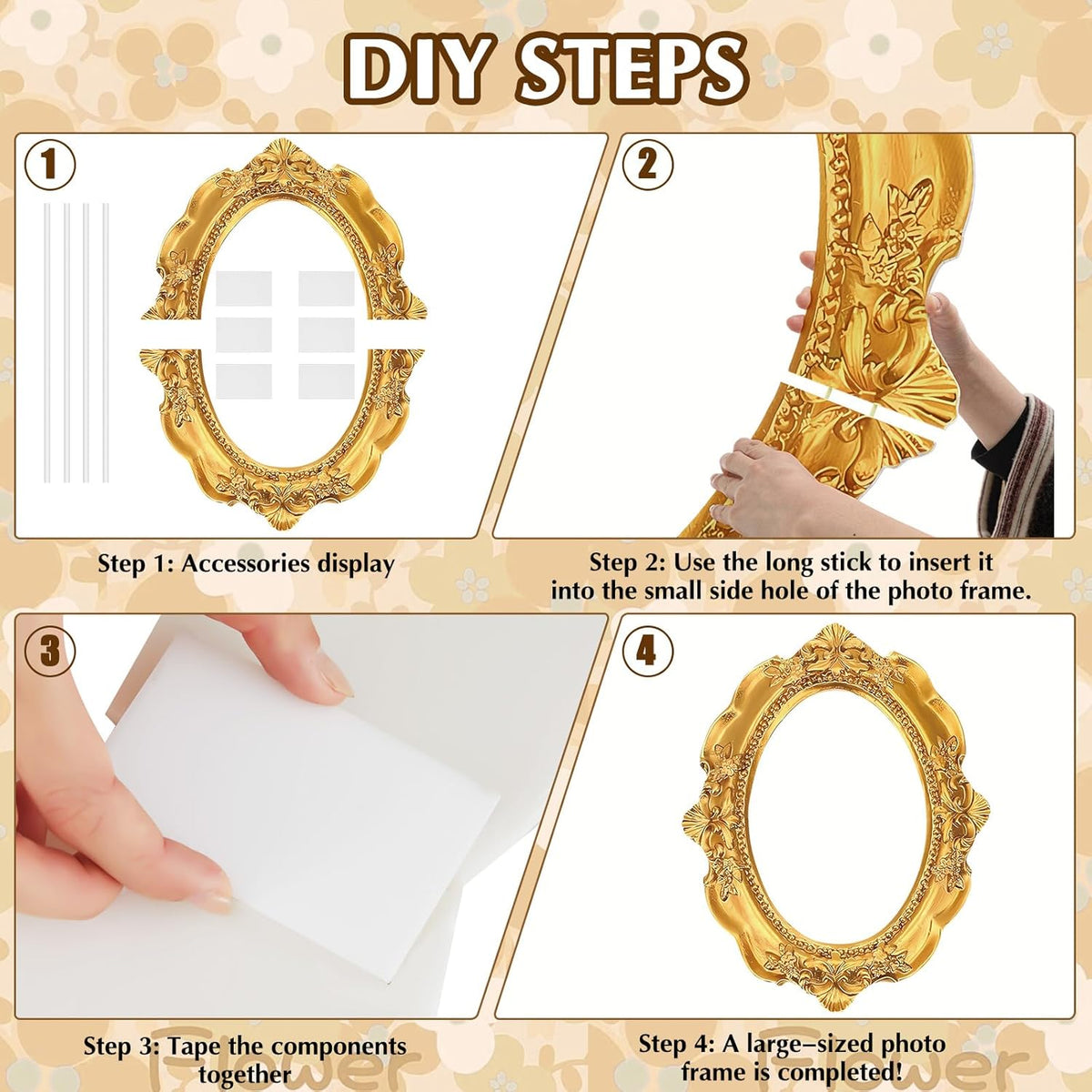 DIY STEPS

1

Step 1: Accessories display

2

Step 2: Use the long stick to insert it into the small side hole of the photo frame.

3

Step 3: Tape the components together

4

Step 4: A large-sized photo frame is completed!

Flower

Flower