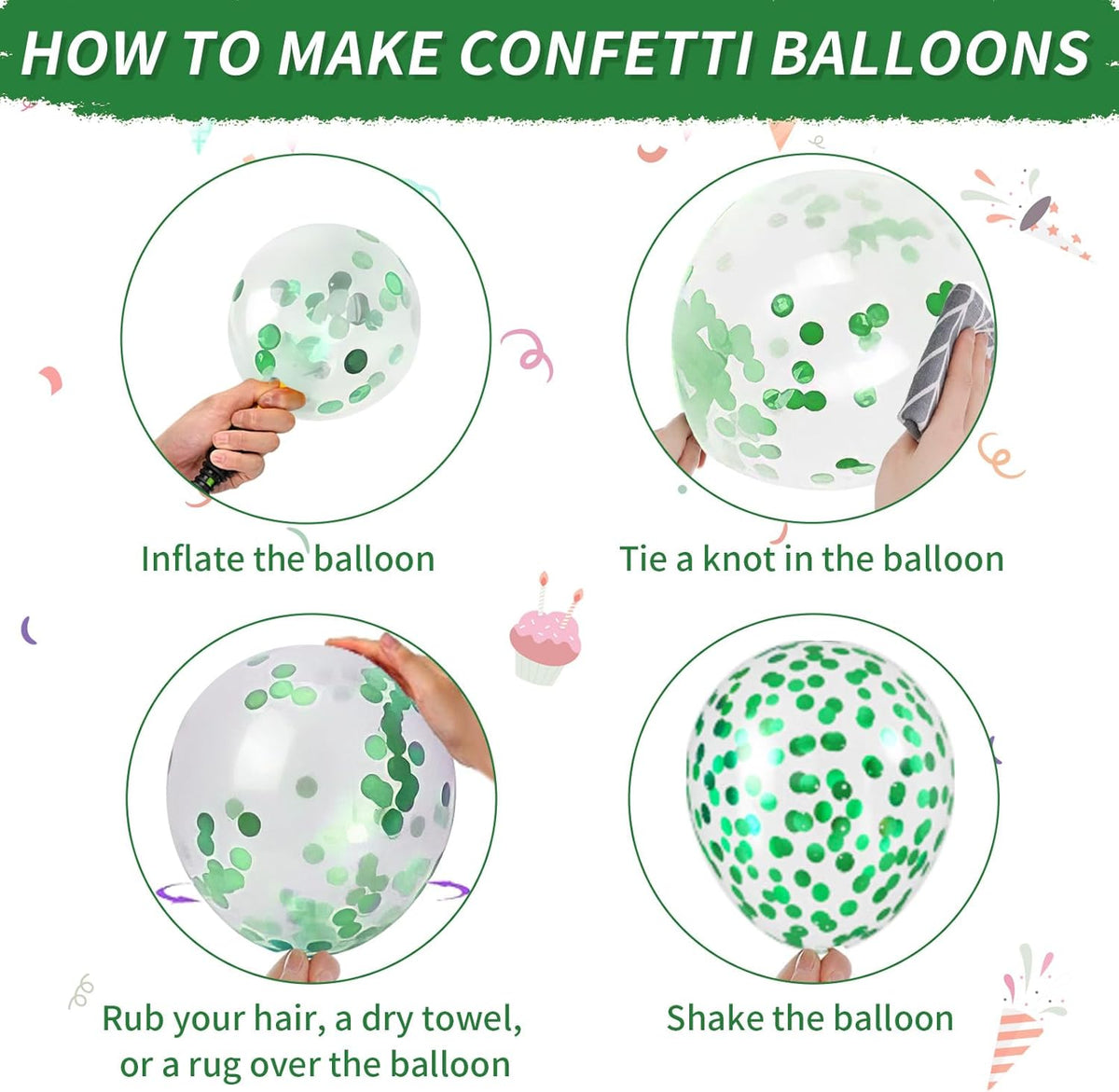 HOW TO MAKE CONFETTI BALLOONS

Inflate the balloon

Tie a knot in the balloon

Rub your hair, a dry towel, or a rug over the balloon

Shake the balloon