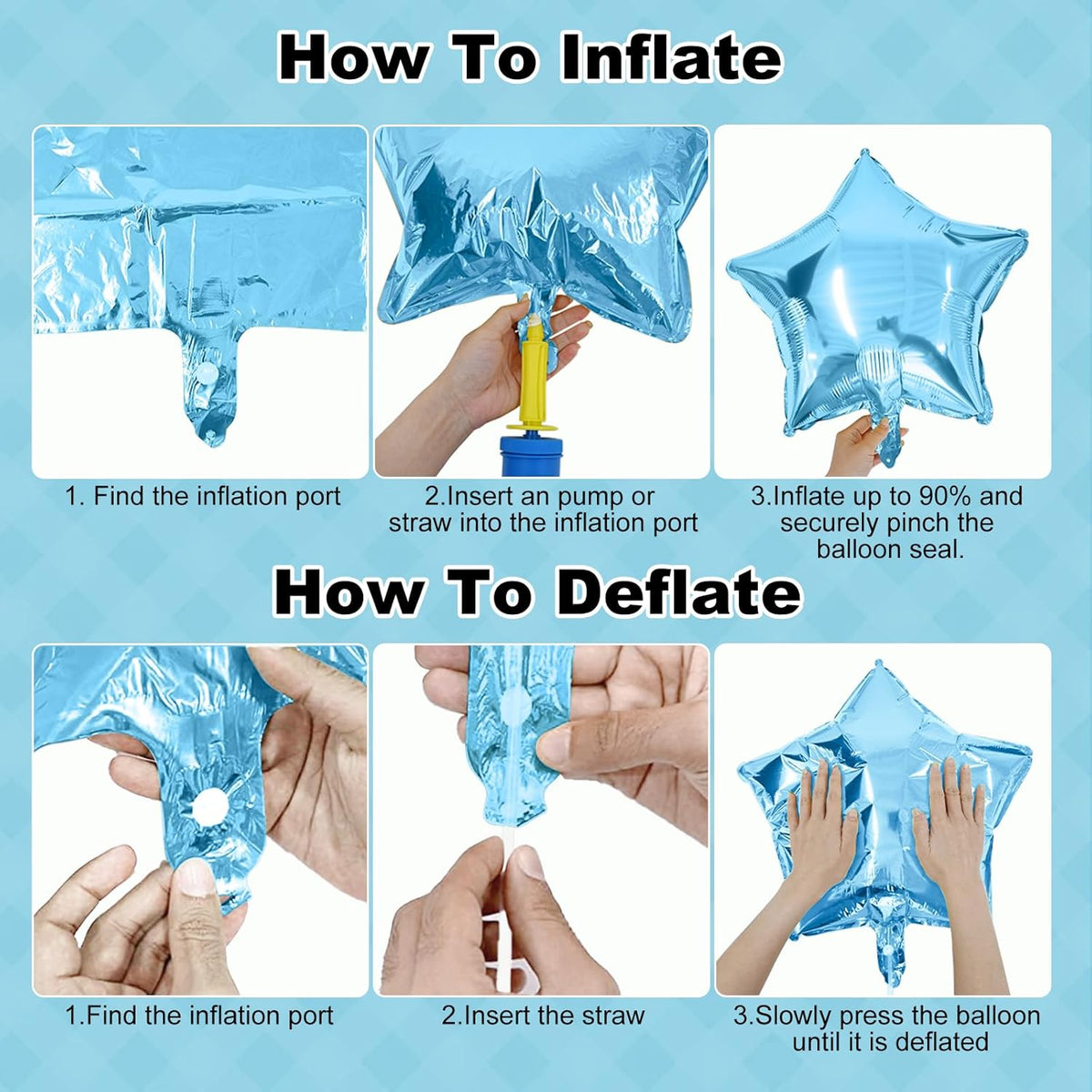 How To Inflate

1. Find the inflation port

2.Insert an pump or straw into the inflation port

3.Inflate up to 90% and securely pinch the balloon seal.

How To Deflate

1.Find the inflation port

2.Insert the straw

3.Slowly press the balloon until it is deflated