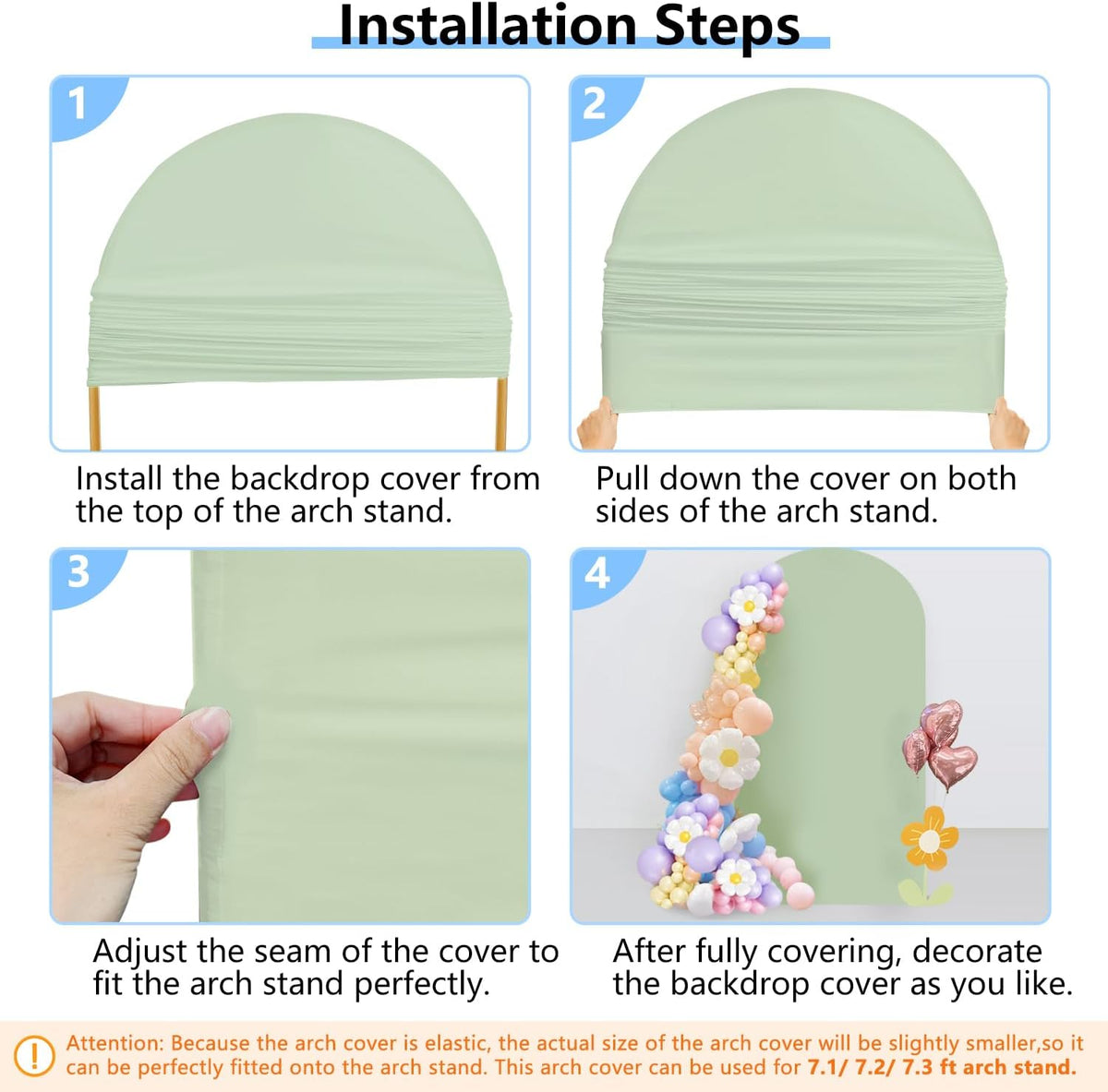 Installation Steps

1

Install the backdrop cover from the top of the arch stand.

2

Pull down the cover on both sides of the arch stand.

3

Adjust the seam of the cover to fit the arch stand perfectly.

4

After fully covering, decorate the backdrop cover as you like.

!

Attention: Because the arch cover is elastic, the actual size of the arch cover will be slightly smaller,so it can be perfectly fitted onto the arch stand. This arch cover can be used for 7.1/ 7.2/ 7.3 ft arch stand.