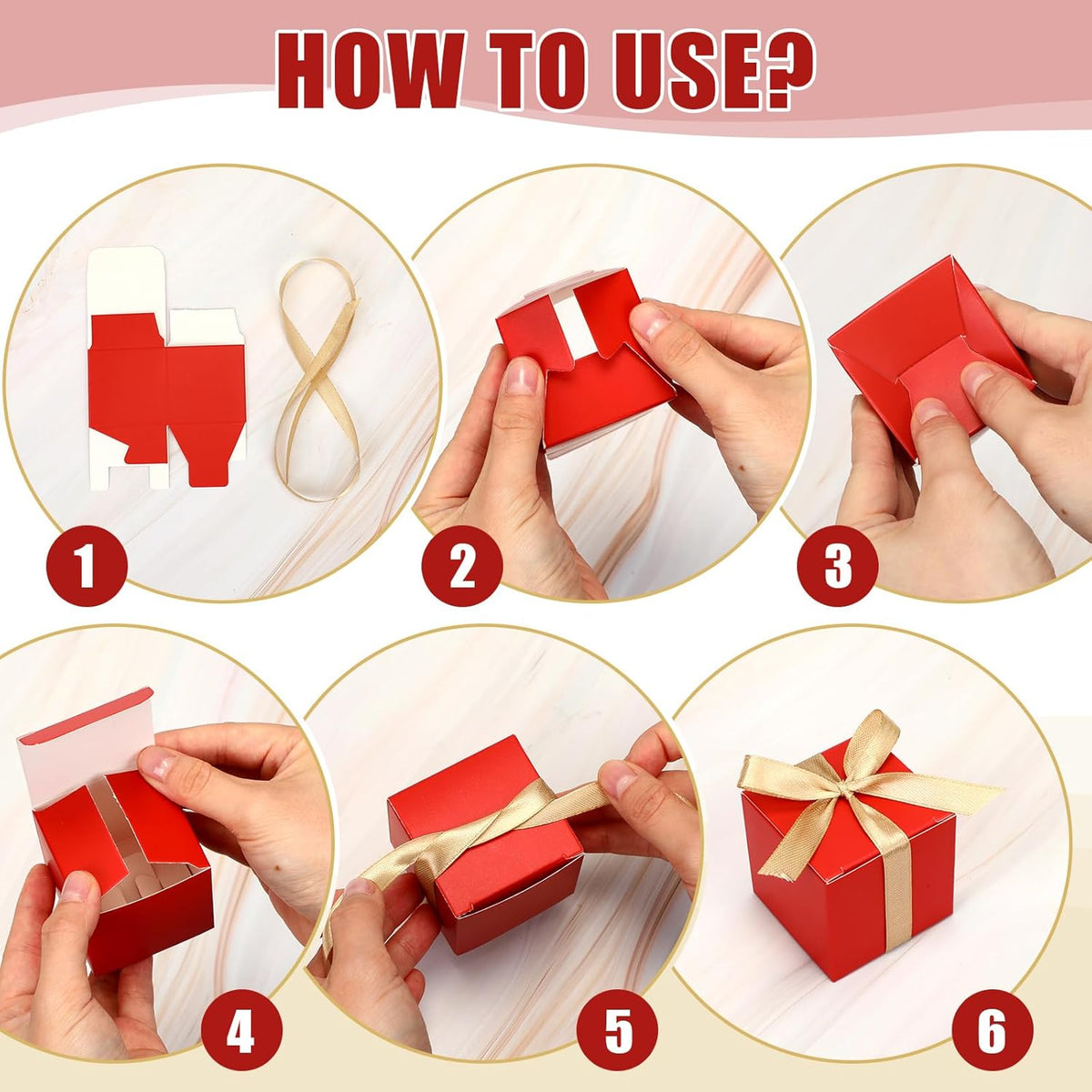 HOW TO USE?

1

2

3

4

5

6