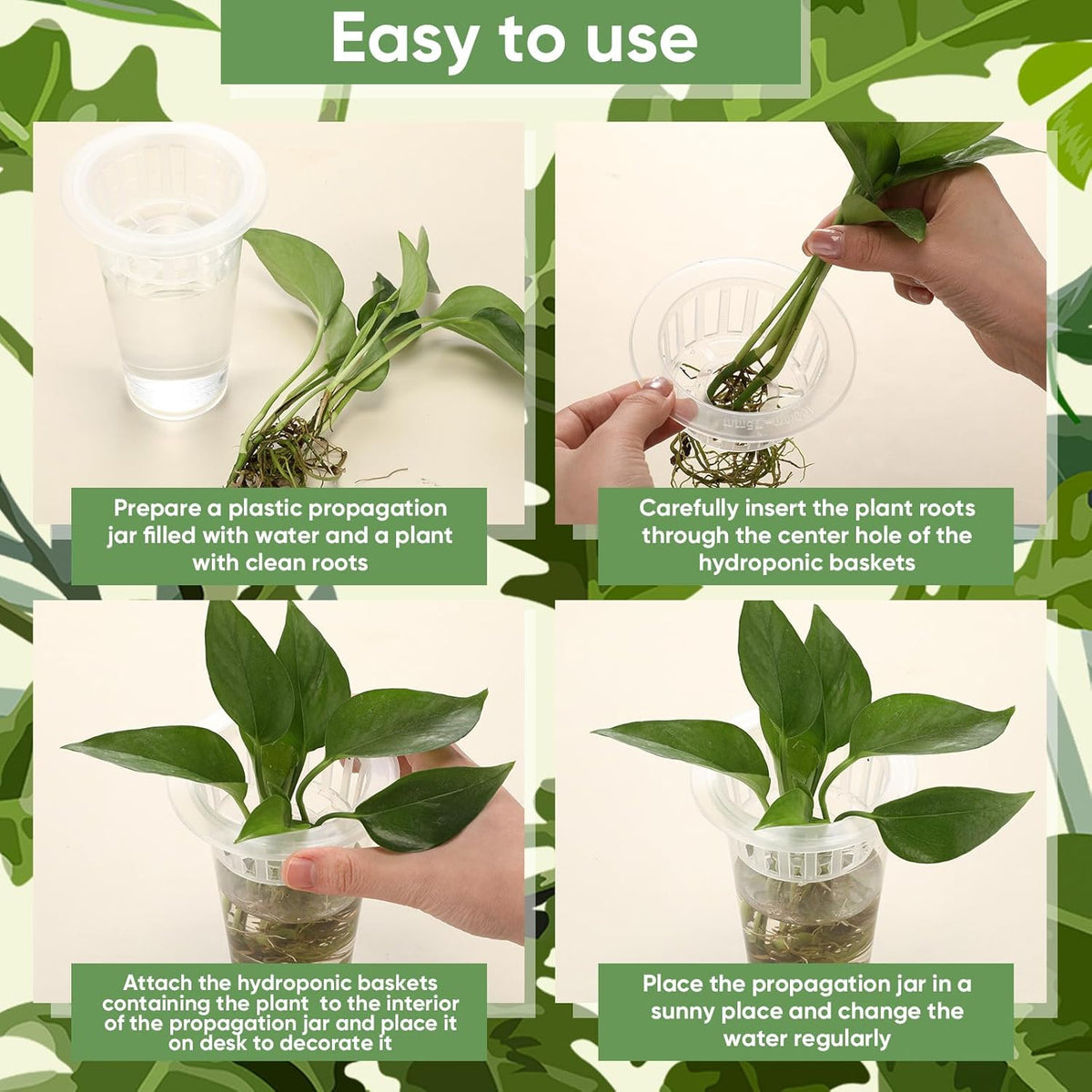 Easy to use

Prepare a plastic propagation jar filled with water and a plant with clean roots

Carefully insert the plant roots through the center hole of the hydroponic baskets

Attach the hydroponic baskets containing the plant to the interior of the propagation jar and place it on desk to decorate it

Place the propagation jar in a sunny place and change the water regularly