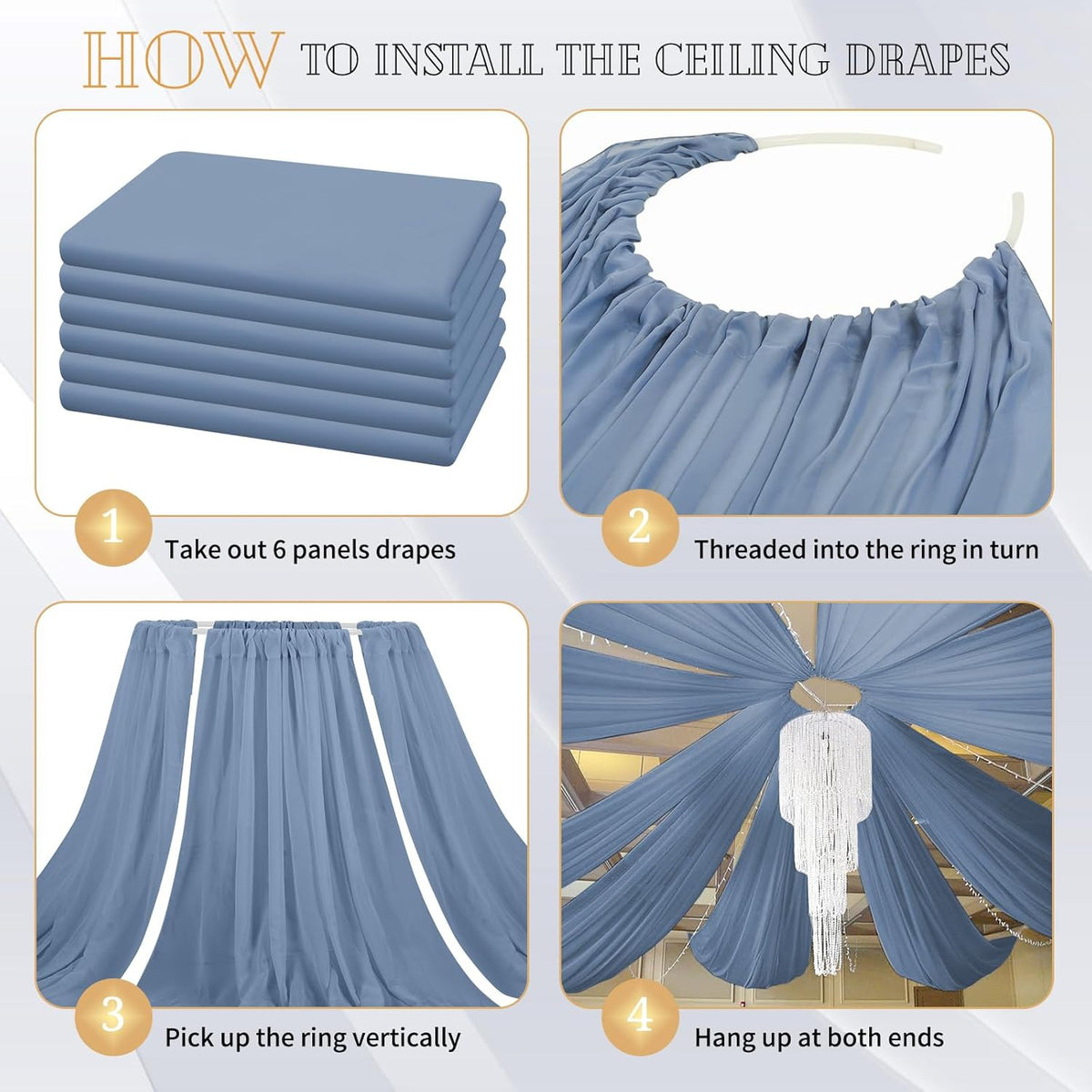 HOW TO INSTALL THE CEILING DRAPES

1 Take out 6 panels drapes

2 Threaded into the ring in turn

3 Pick up the ring vertically

4 Hang up at both ends