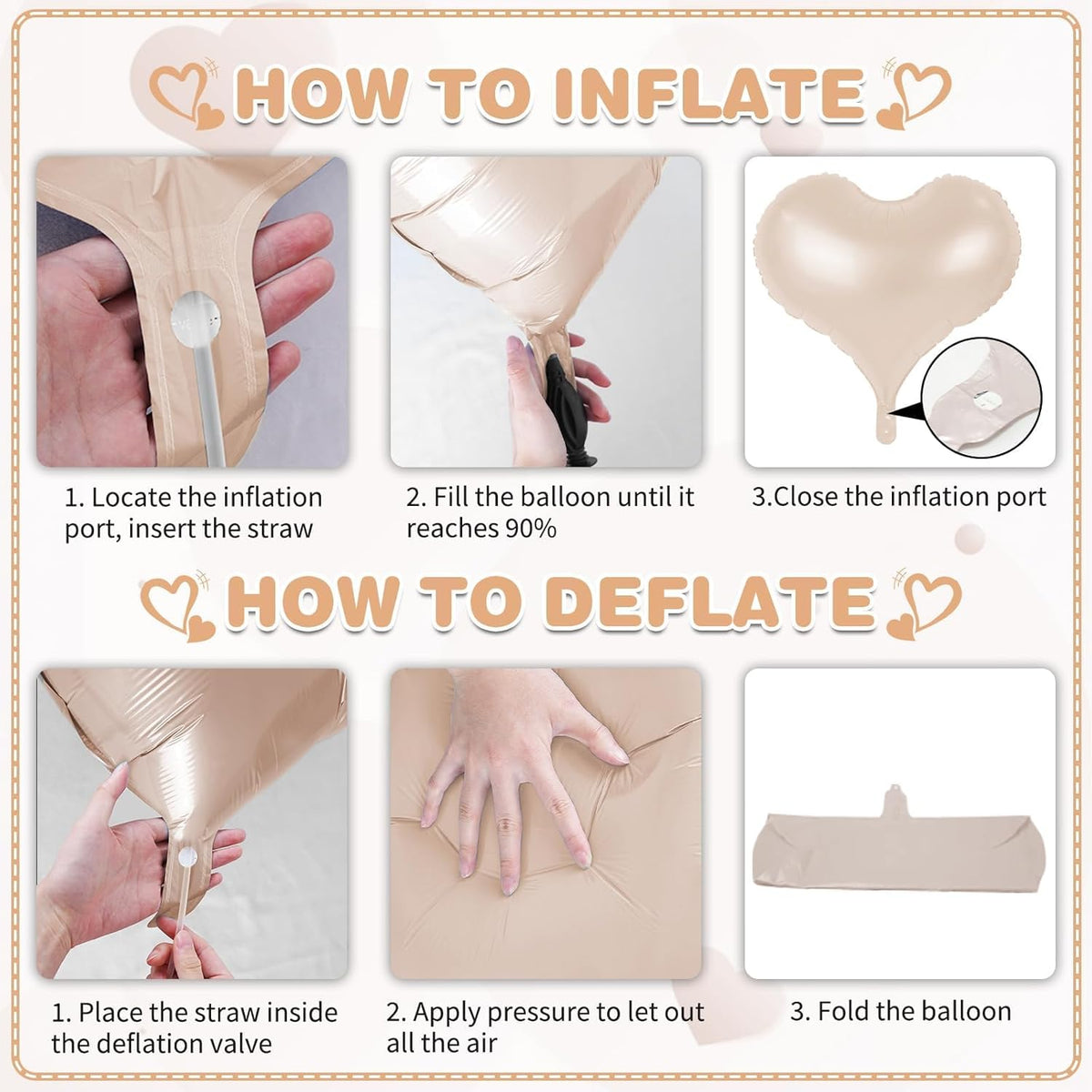 HOW TO INFLATE

1. Locate the inflation port, insert the straw

2. Fill the balloon until it reaches 90%

3.Close the inflation port

HOW TO DEFLATE

1. Place the straw inside the deflation valve

2. Apply pressure to let out all the air

3. Fold the balloon