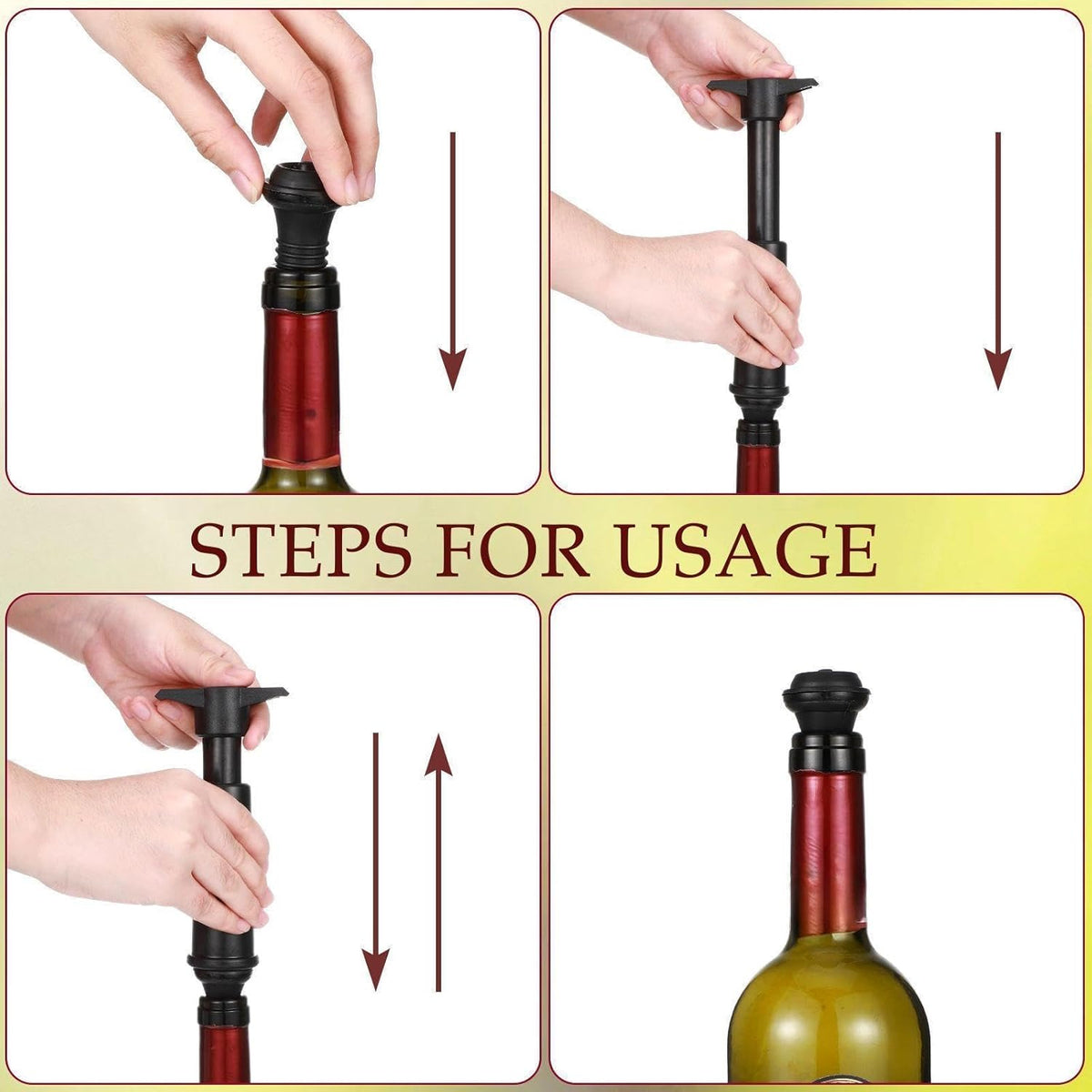 STEPS FOR USAGE