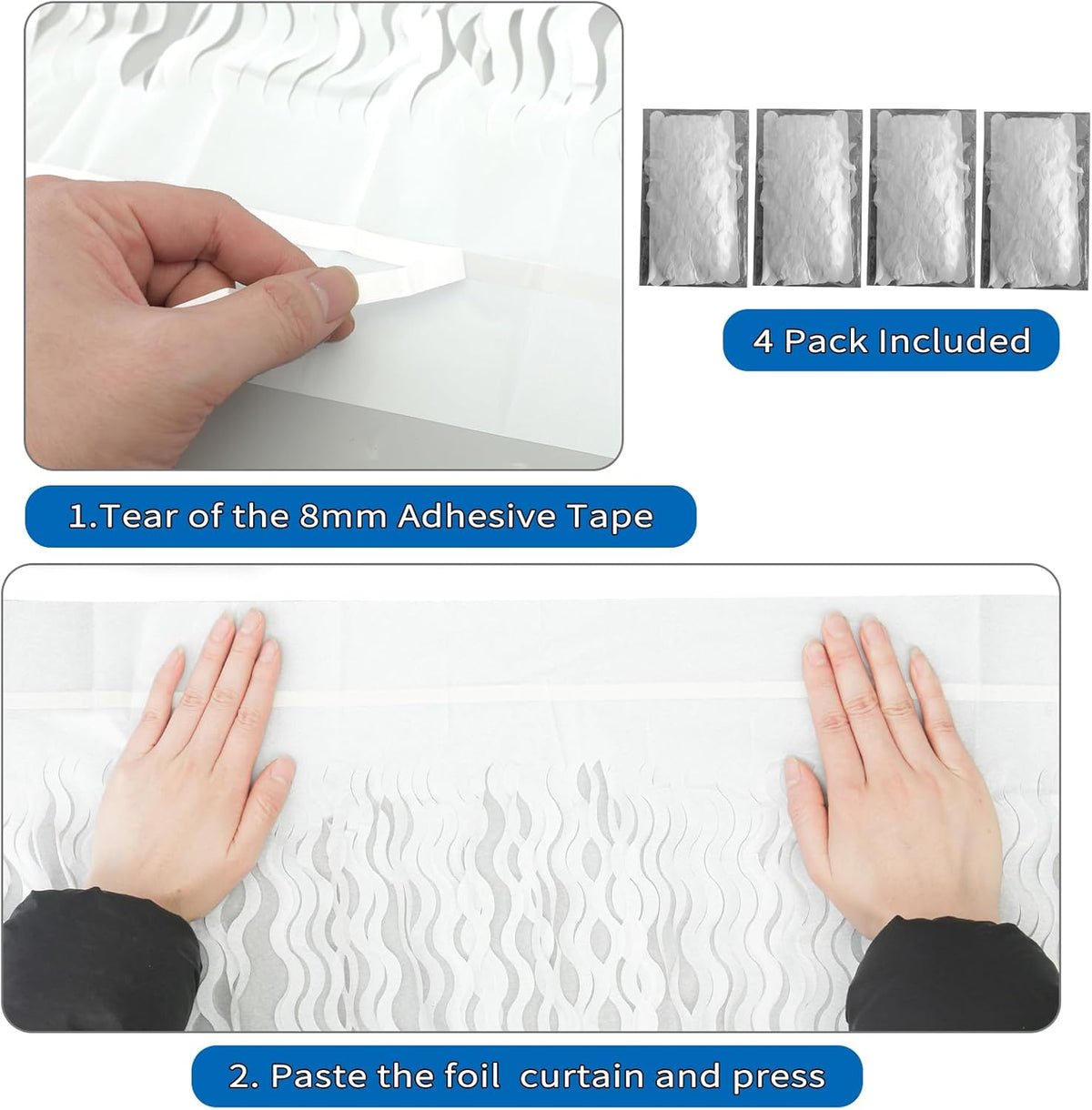 4 Pack Included

1.Tear of the 8mm Adhesive Tape

2. Paste the foil curtain and press